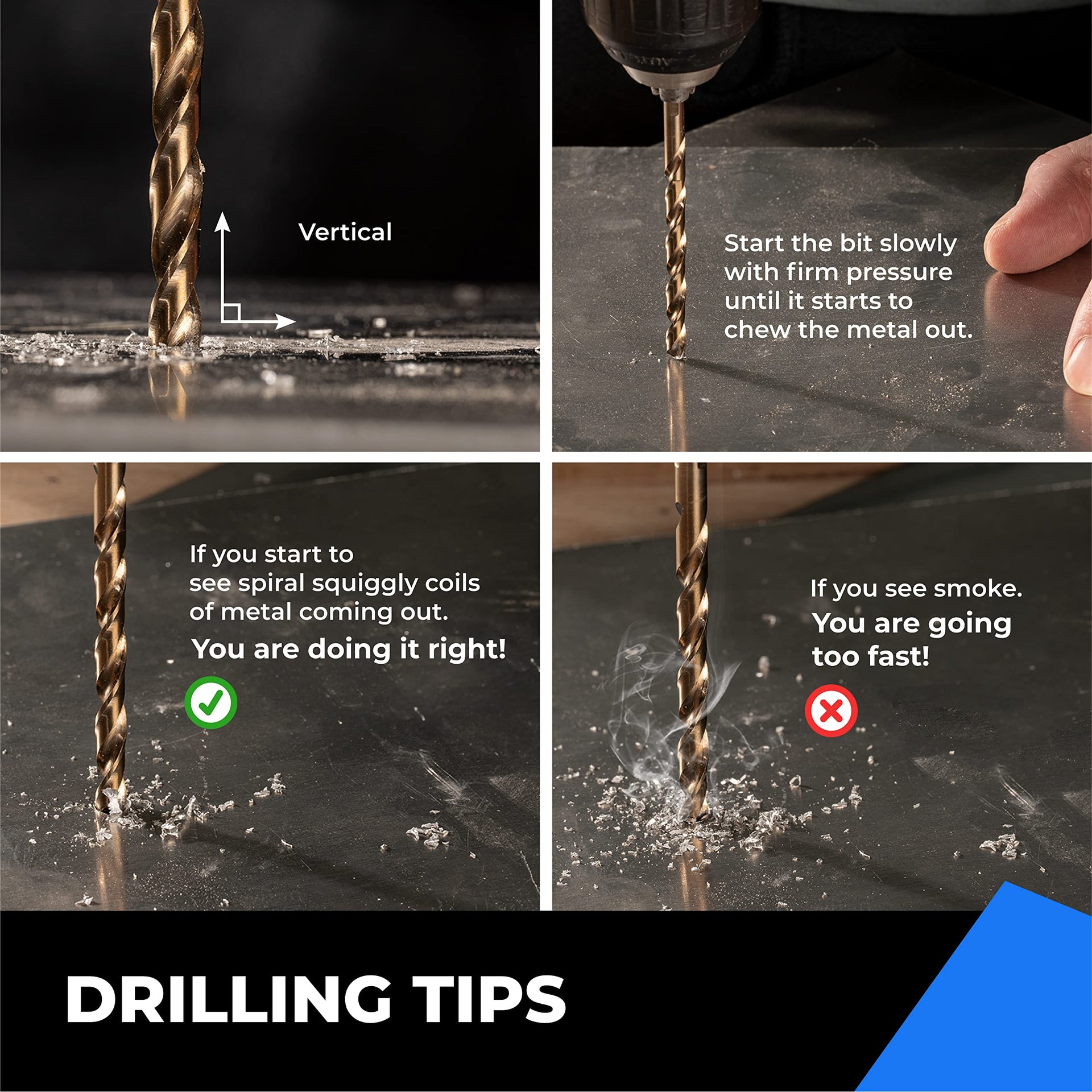 Vertical

Start the bit slowly with firm pressure until it starts to chew the metal out.

If you start to see spiral squiggly coils of metal coming out.

You are doing it right!

If you see smoke.

You are going too fast!

DRILLING TIPS