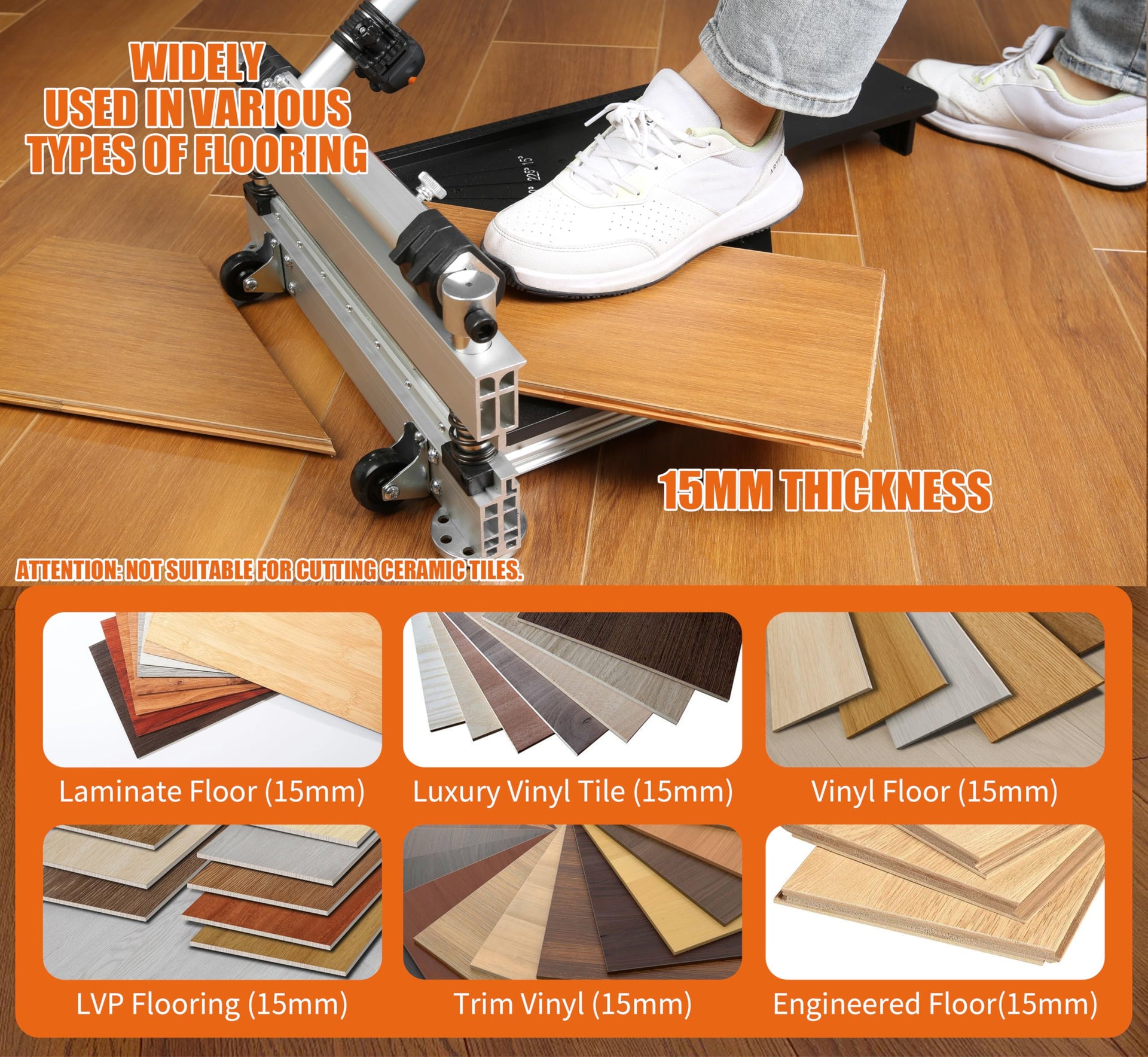 WIDELY USED IN VARIOUS TYPES OF FLOORING

22.5° 15°

15MM THICKNESS

ATTENTION: NOT SUITABLE FOR CUTTING CERAMIC TILES.

Laminate Floor (15mm)

Luxury Vinyl Tile (15mm)

Vinyl Floor (15mm)

LVP Flooring (15mm)

Trim Vinyl (15mm)

Engineered Floor(15mm)