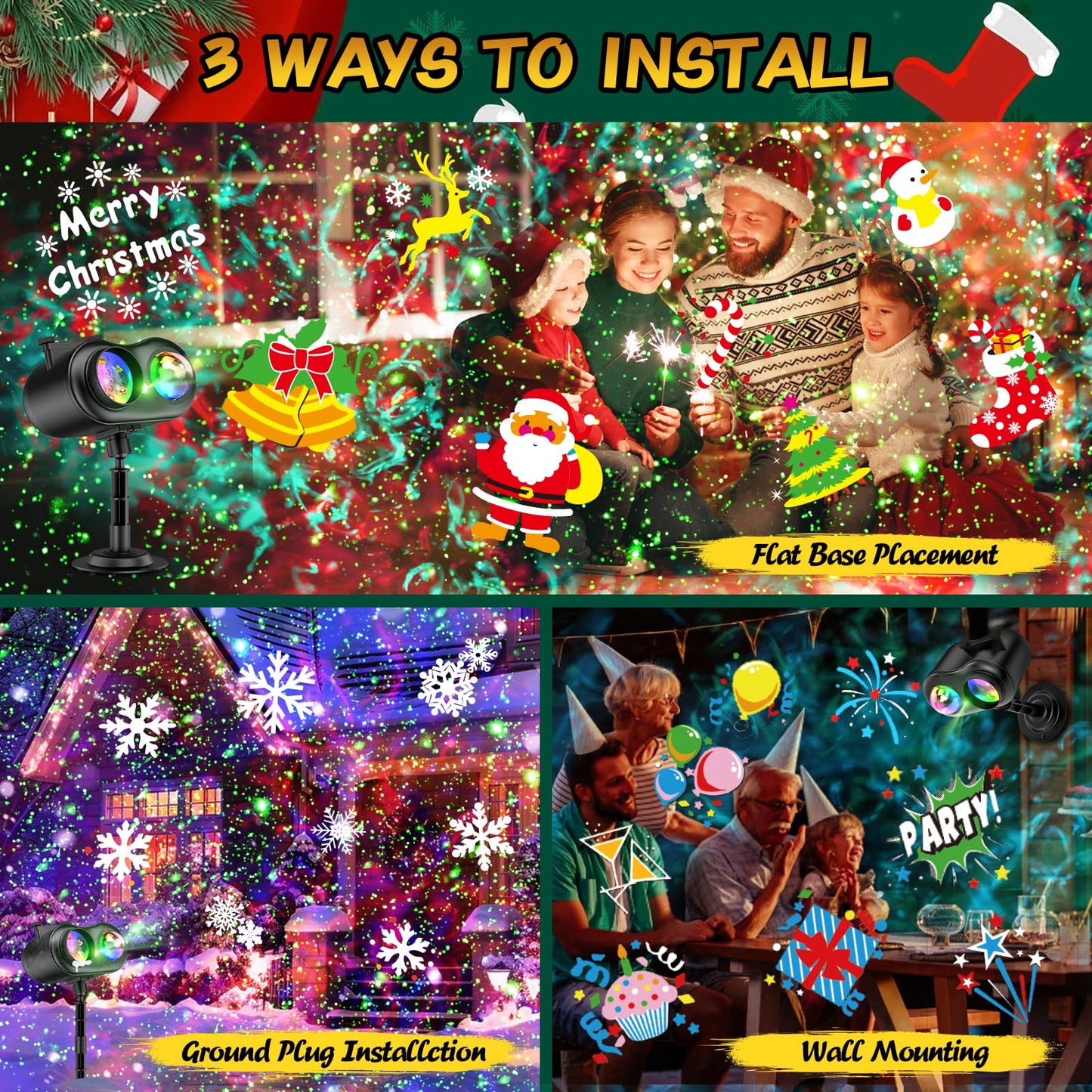 3 WAYS TO INSTALL

Merry Christmas

Flat Base Placement

Ground Plug Installction

PARTY!

Wall Mounting