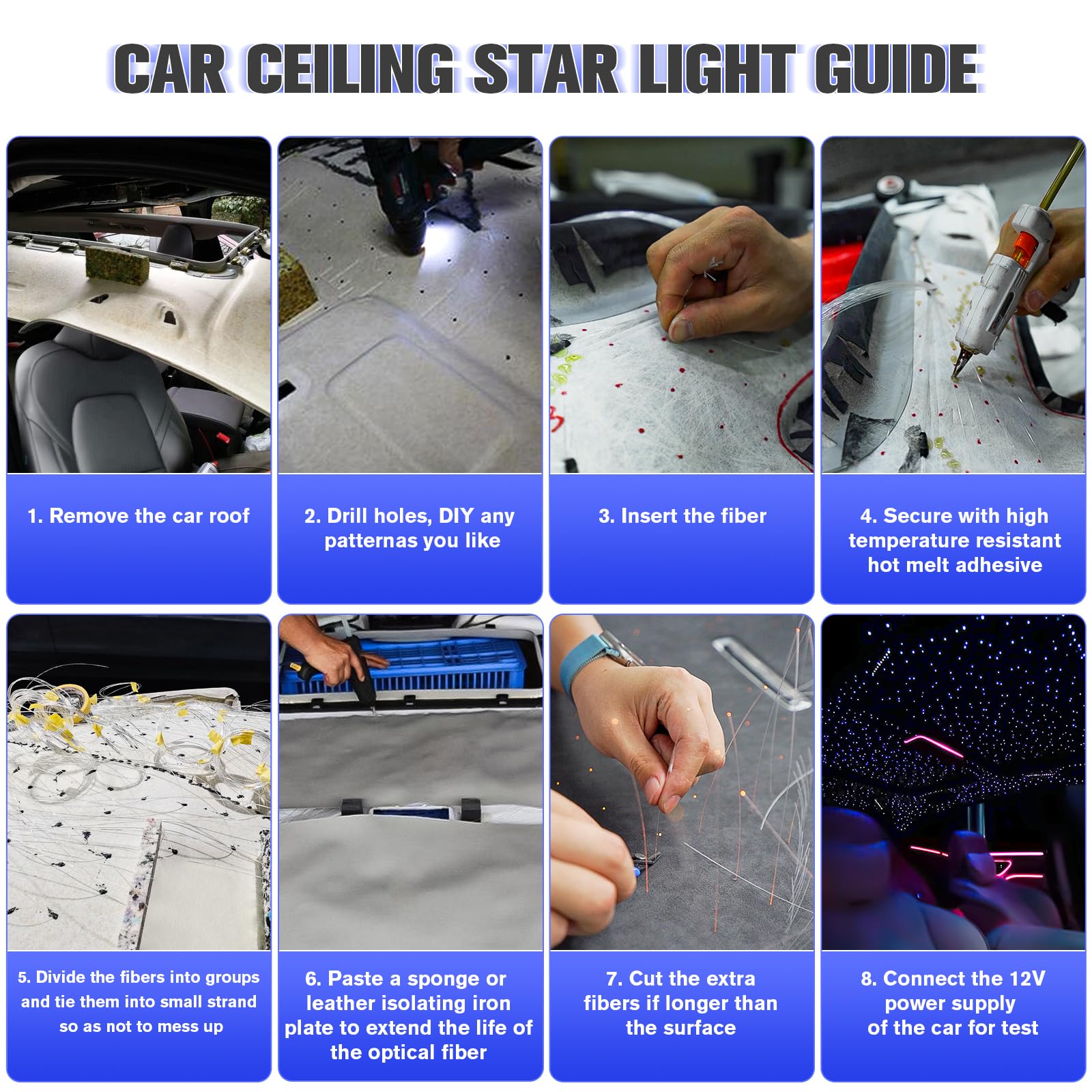 CAR CEILING STAR LIGHT GUIDE

1. Remove the car roof

2. Drill holes, DIY any patternas you like

3. Insert the fiber

4. Secure with high temperature resistant hot melt adhesive

5. Divide the fibers into groups and tie them into small strand so as not to mess up

6. Paste a sponge or leather isolating iron plate to extend the life of the optical fiber

7. Cut the extra fibers if longer than the surface

8. Connect the 12V power supply of the car for test