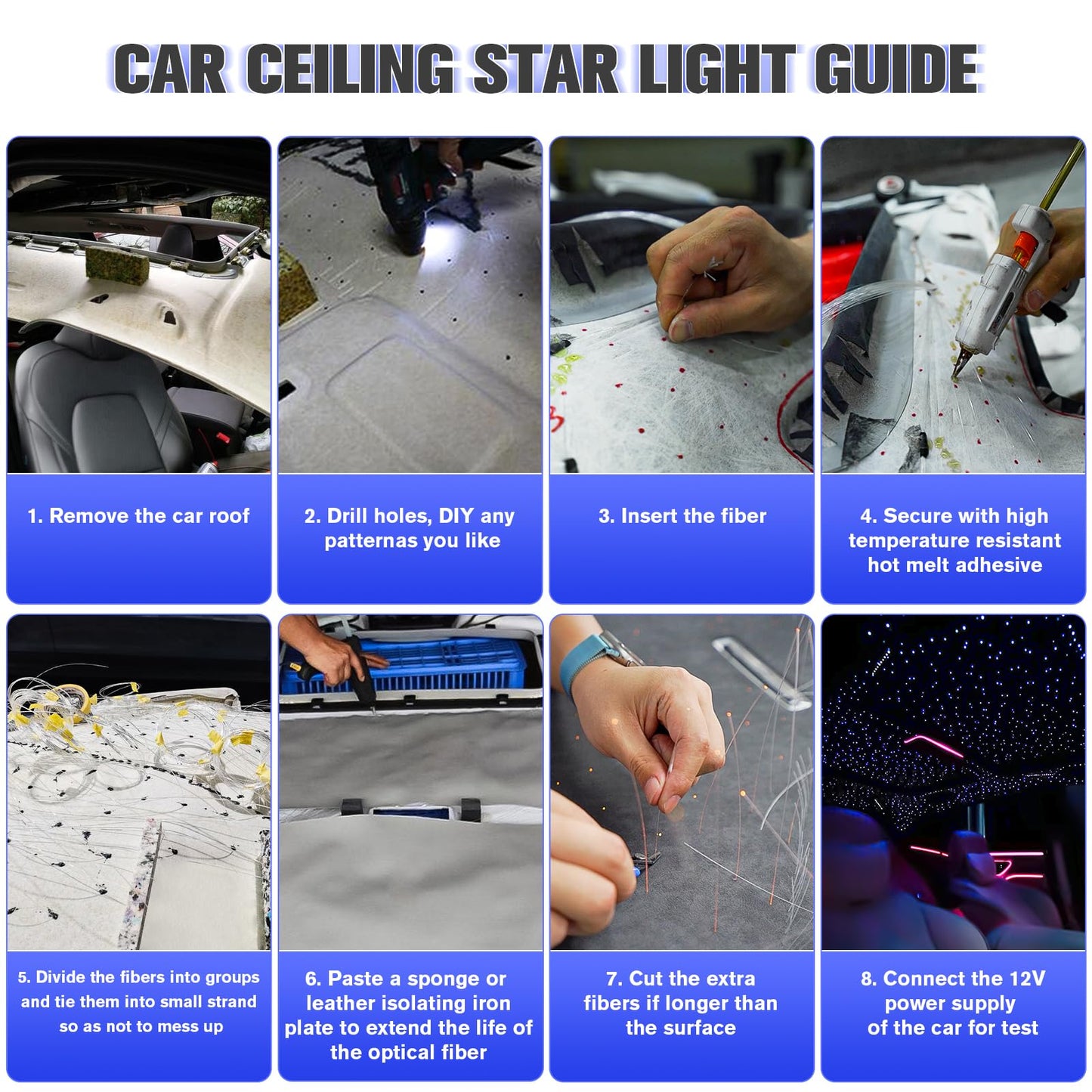 CAR CEILING STAR LIGHT GUIDE

1. Remove the car roof

2. Drill holes, DIY any patternas you like

3. Insert the fiber

4. Secure with high temperature resistant hot melt adhesive

5. Divide the fibers into groups and tie them into small strand so as not to mess up

6. Paste a sponge or leather isolating iron plate to extend the life of the optical fiber

7. Cut the extra fibers if longer than the surface

8. Connect the 12V power supply of the car for test