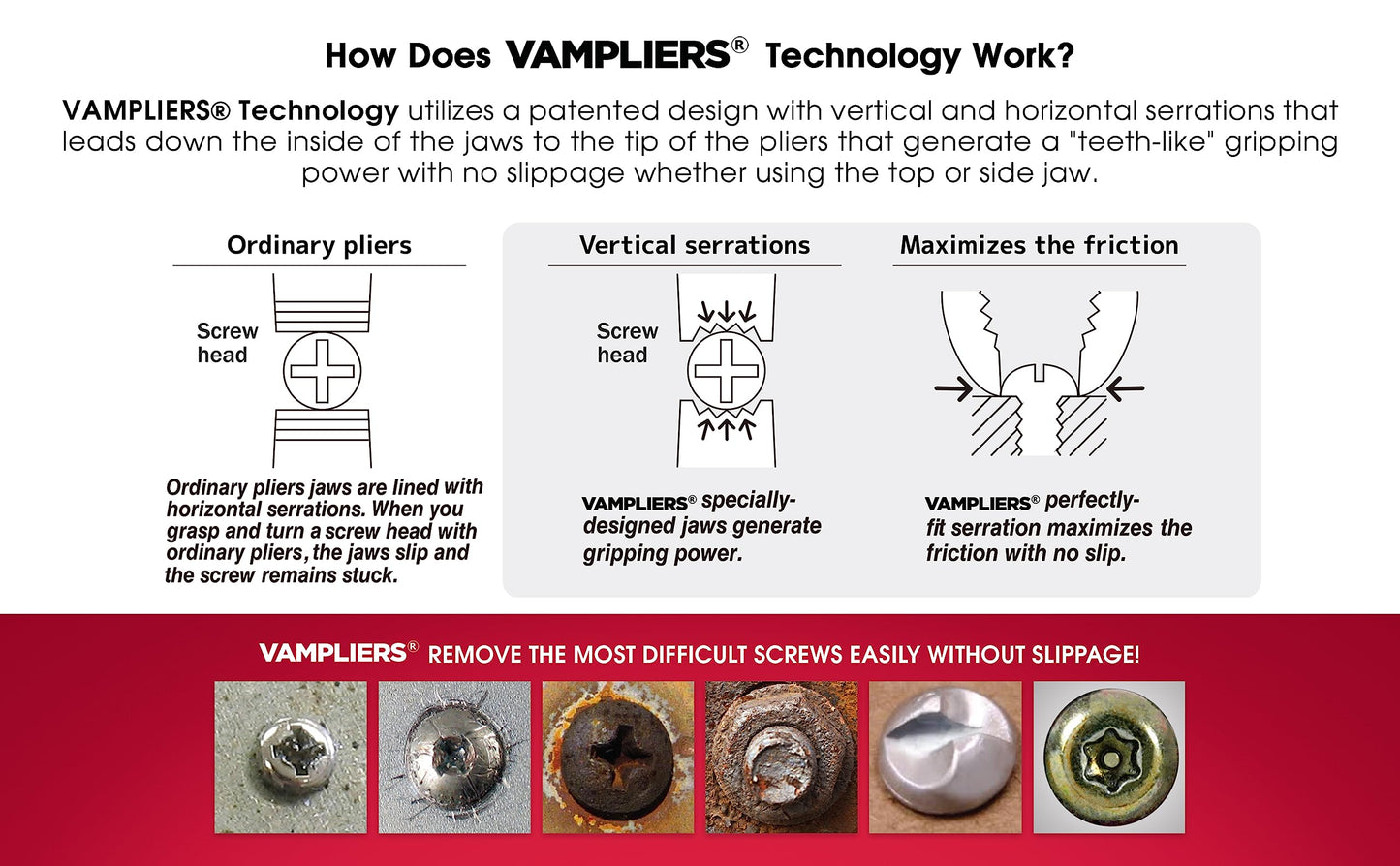 How Does VAMPLIERS® Technology Work?

VAMPLIERS® Technology utilizes a patented design with vertical and horizontal serrations that leads down the inside of the jaws to the tip of the pliers that generate a "teeth-like" gripping power with no slippage whether using the top or side jaw.

Ordinary pliers

Screw head

Ordinary pliers jaws are lined with horizontal serrations. When you grasp and turn a screw head with ordinary pliers, the jaws slip and the screw remains stuck.

Vertical serrations

Screw head

VAMPLIERS® specially-designed jaws generate gripping power.

Maximizes the friction

VAMPLIERS® perfectly-fit serration maximizes the friction with no slip.

VAMPLIERS® REMOVE THE MOST DIFFICULT SCREWS EASILY WITHOUT SLIPPAGE!