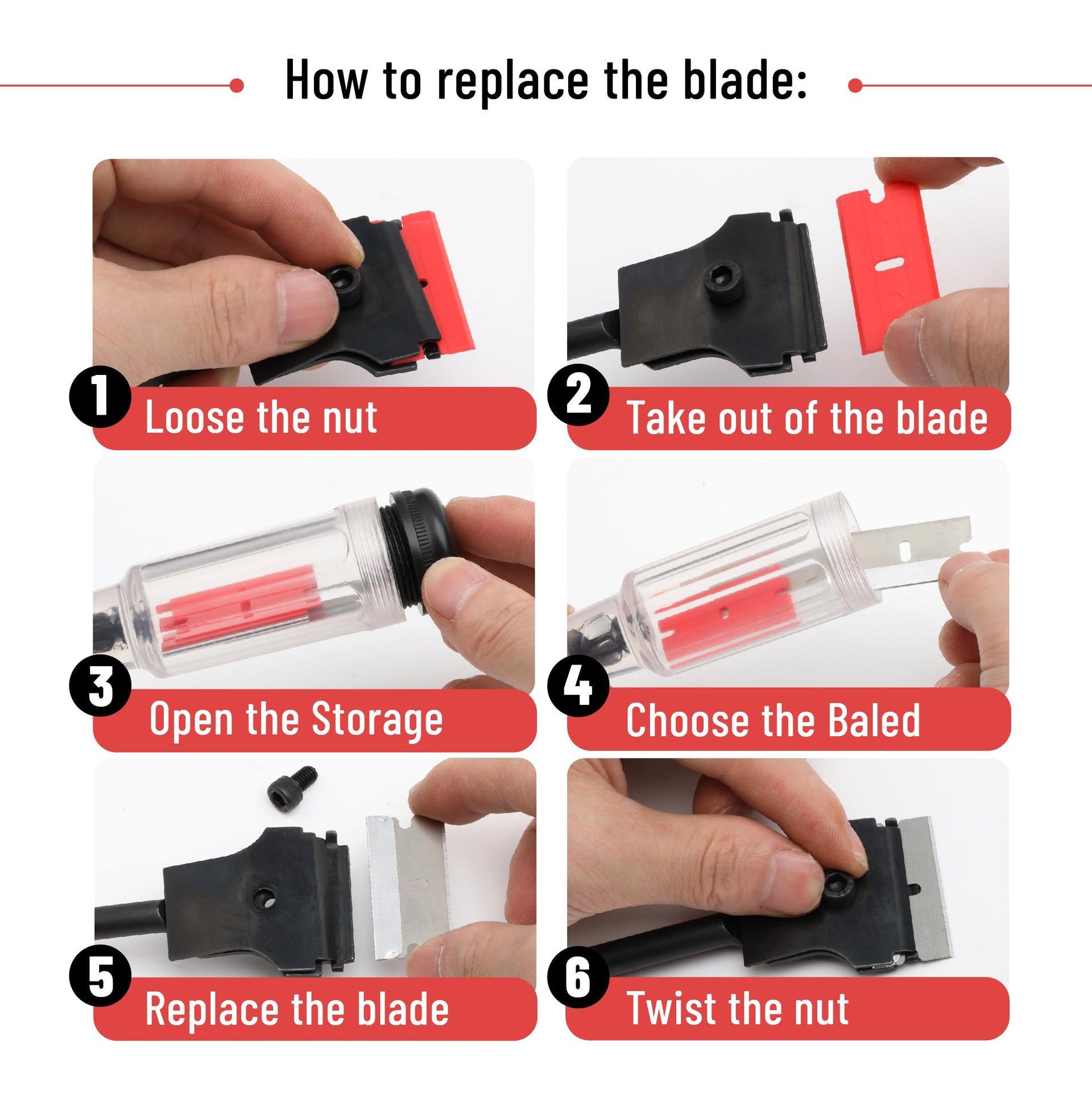 How to replace the blade:

1 Loose the nut

2 Take out of the blade

3 Open the Storage

4 Choose the Baled

5 Replace the blade

6 Twist the nut