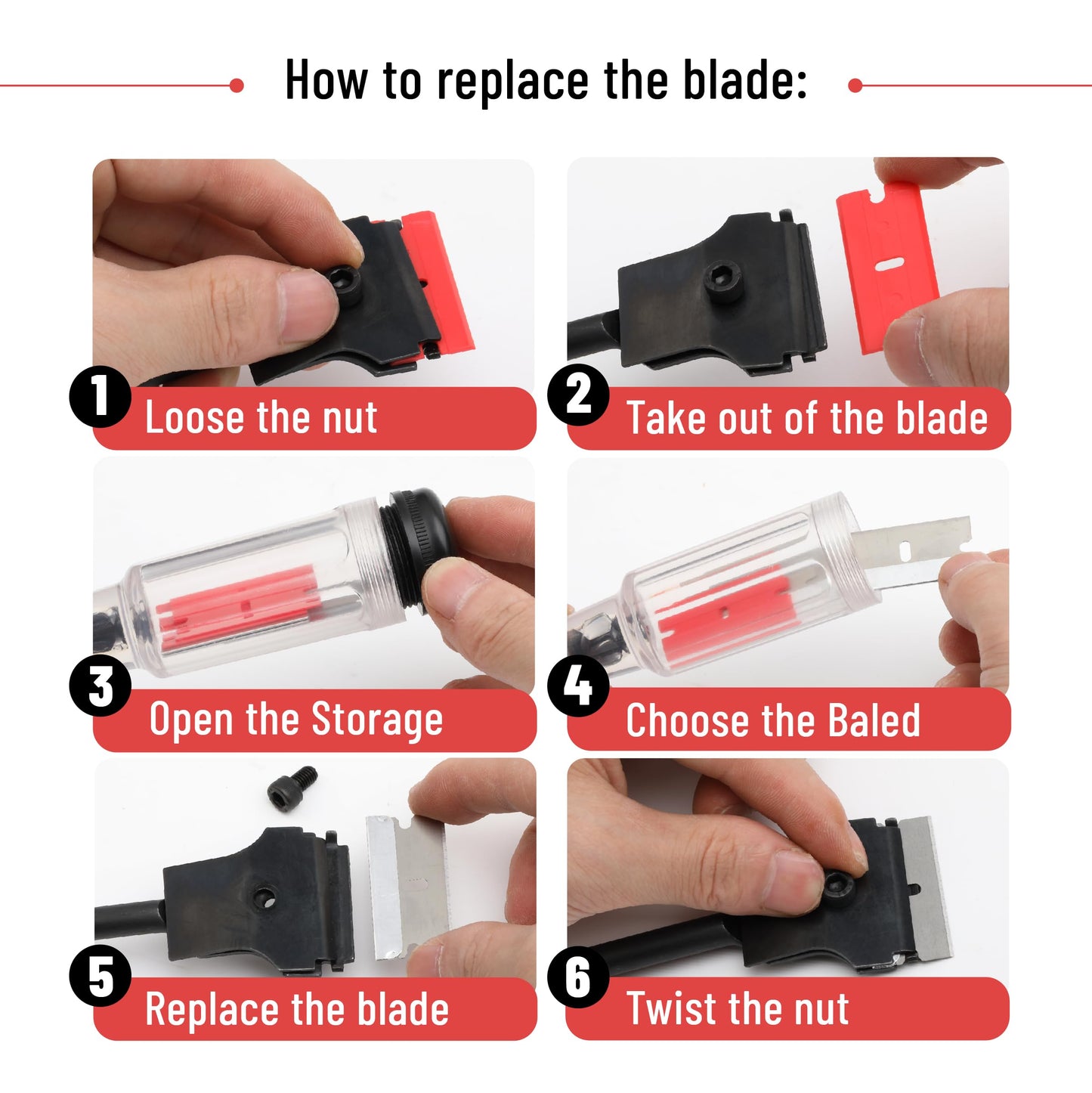 How to replace the blade:

1 Loose the nut

2 Take out of the blade

3 Open the Storage

4 Choose the Baled

5 Replace the blade

6 Twist the nut