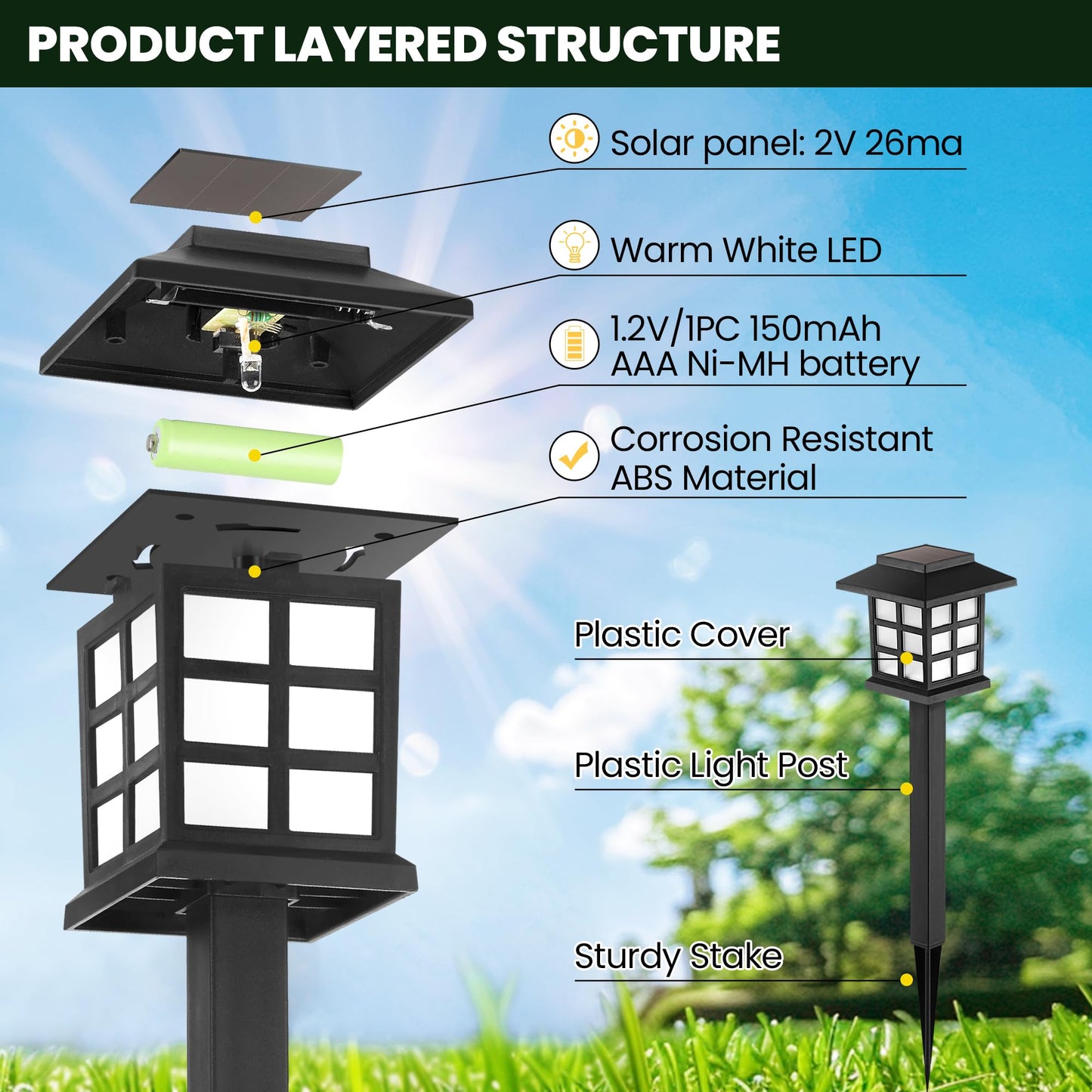 PRODUCT LAYERED STRUCTURE

Solar panel: 2V 26ma

Warm White LED

1.2V/1PC 150mAh
AAA Ni-MH battery

Corrosion Resistant
ABS Material

Plastic Cover

Plastic Light Post

Sturdy Stake