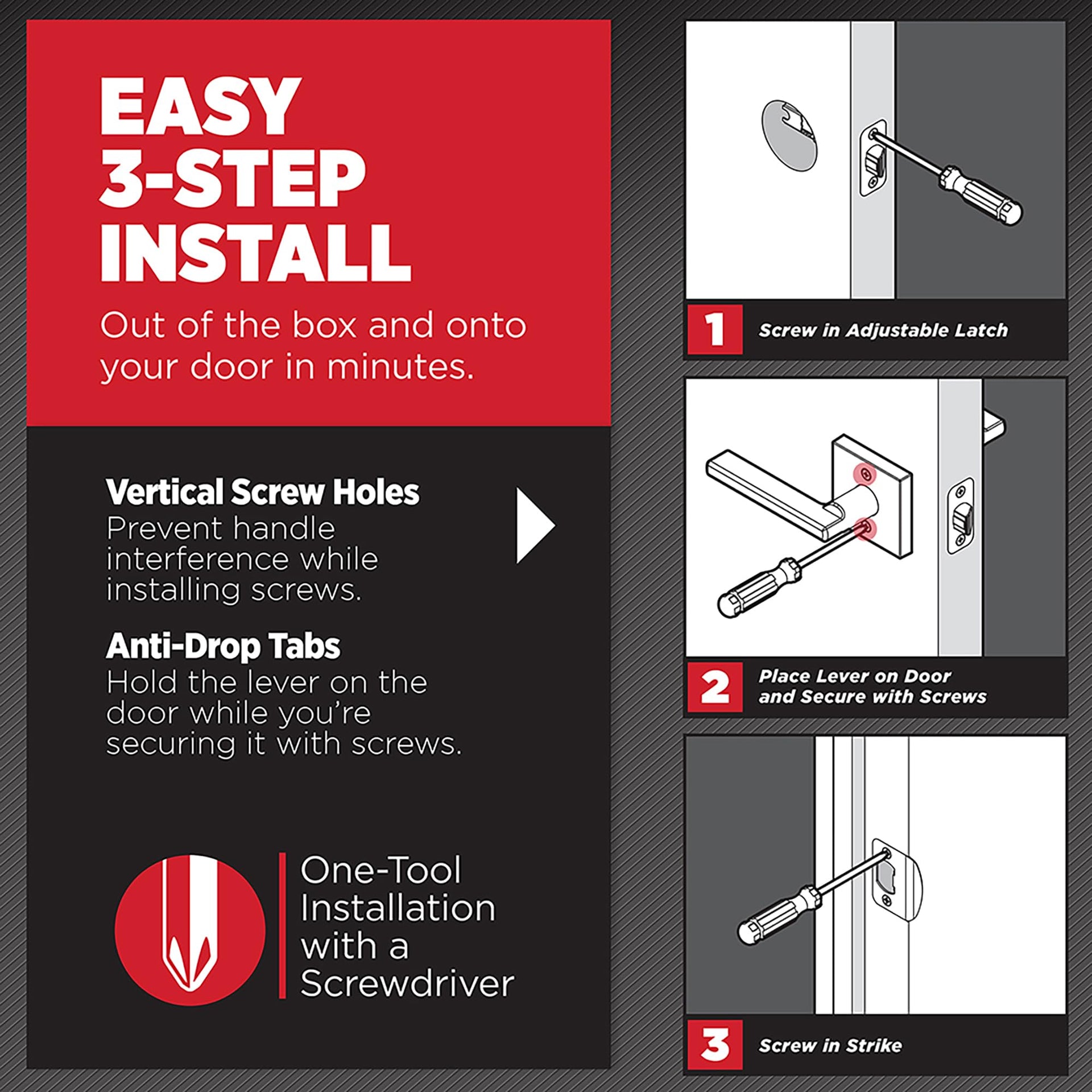 EASY 3-STEP INSTALL

Out of the box and onto your door in minutes.

Vertical Screw Holes
Prevent handle interference while installing screws.

Anti-Drop Tabs
Hold the lever on the door while you're securing it with screws.

One-Tool Installation with a Screwdriver

1 Screw in Adjustable Latch

2 Place Lever on Door and Secure with Screws

3 Screw in Strike