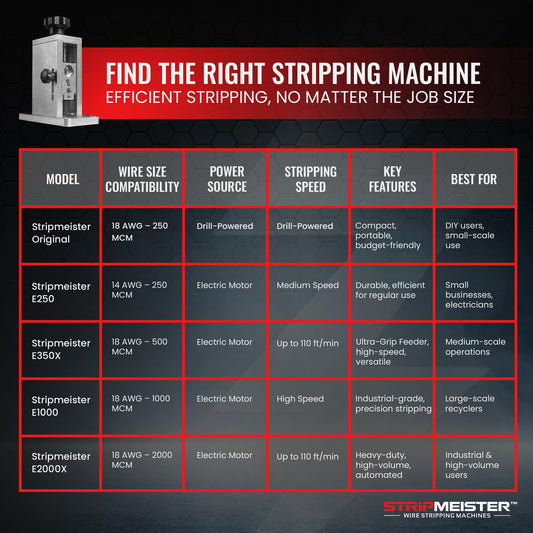 FIND THE RIGHT STRIPPING MACHINE
EFFICIENT STRIPPING, NO MATTER THE JOB SIZE

| MODEL | WIRE SIZE COMPATIBILITY | POWER SOURCE | STRIPPING SPEED | KEY FEATURES | BEST FOR |
|---|---|---|---|---|---|
| Stripmeister Original | 18 AWG – 250 MCM | Drill-Powered | Drill-Powered | Compact, portable, budget-friendly | DIY users, small-scale use |
| Stripmeister E250 | 14 AWG – 250 MCM | Electric Motor | Medium Speed | Durable, efficient for regular use | Small businesses, electricians |
| Stripmeister E350X | 18 AWG – 500 MCM | Electric Motor | Up to 110 ft/min | Ultra-Grip Feeder, high-speed, versatile | Medium-scale operations |
| Stripmeister E1000 | 18 AWG – 1000 MCM | Electric Motor | High Speed | Industrial-grade, precision stripping | Large-scale recyclers |
| Stripmeister E2000X | 18 AWG – 2000 MCM | Electric Motor | Up to 110 ft/min | Heavy-duty, high-volume, automated | Industrial & high-volume users |

STRIPMEISTER™
WIRE STRIPPING MACHINES