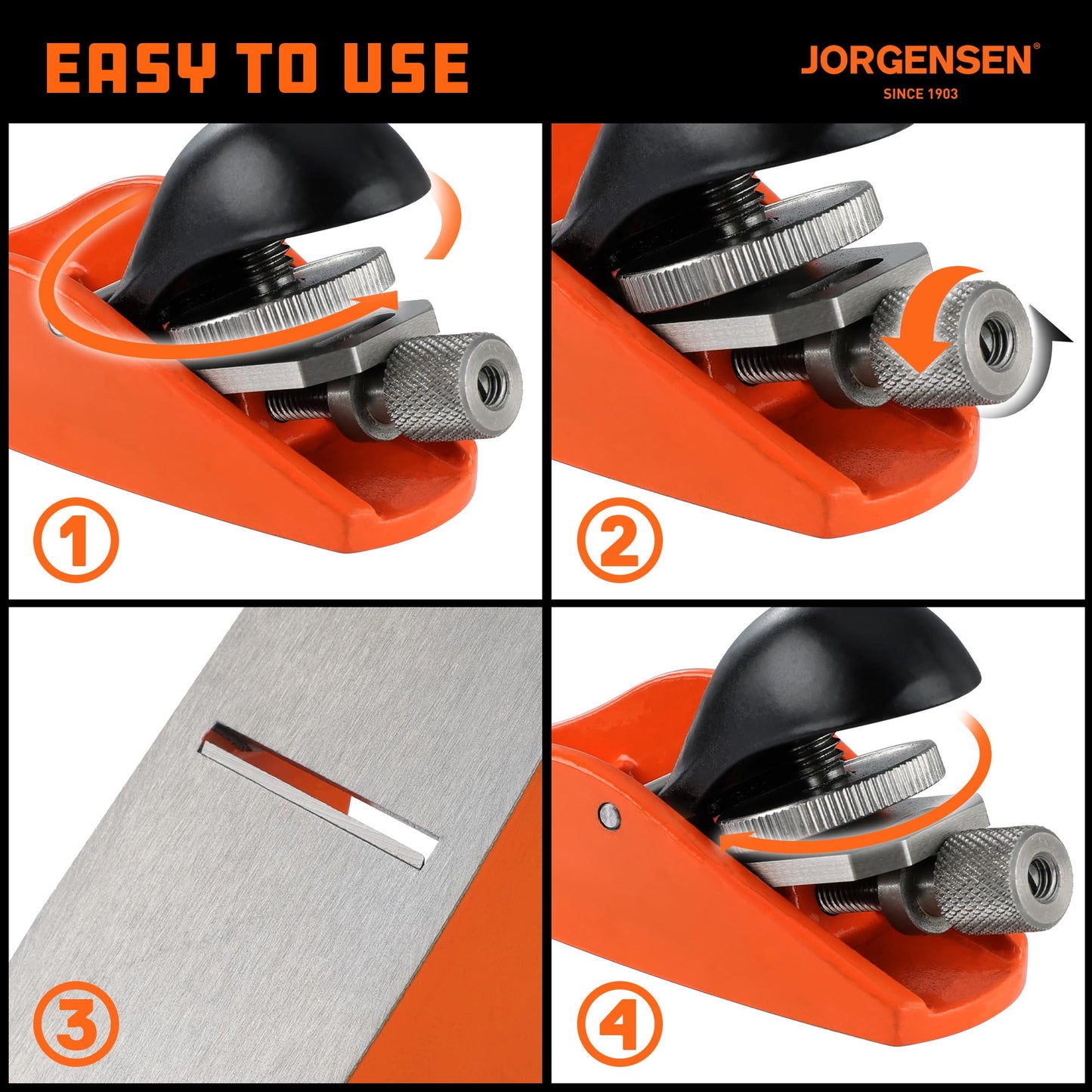 EASY TO USE

JORGENSEN®
SINCE 1903

1

2

3

4