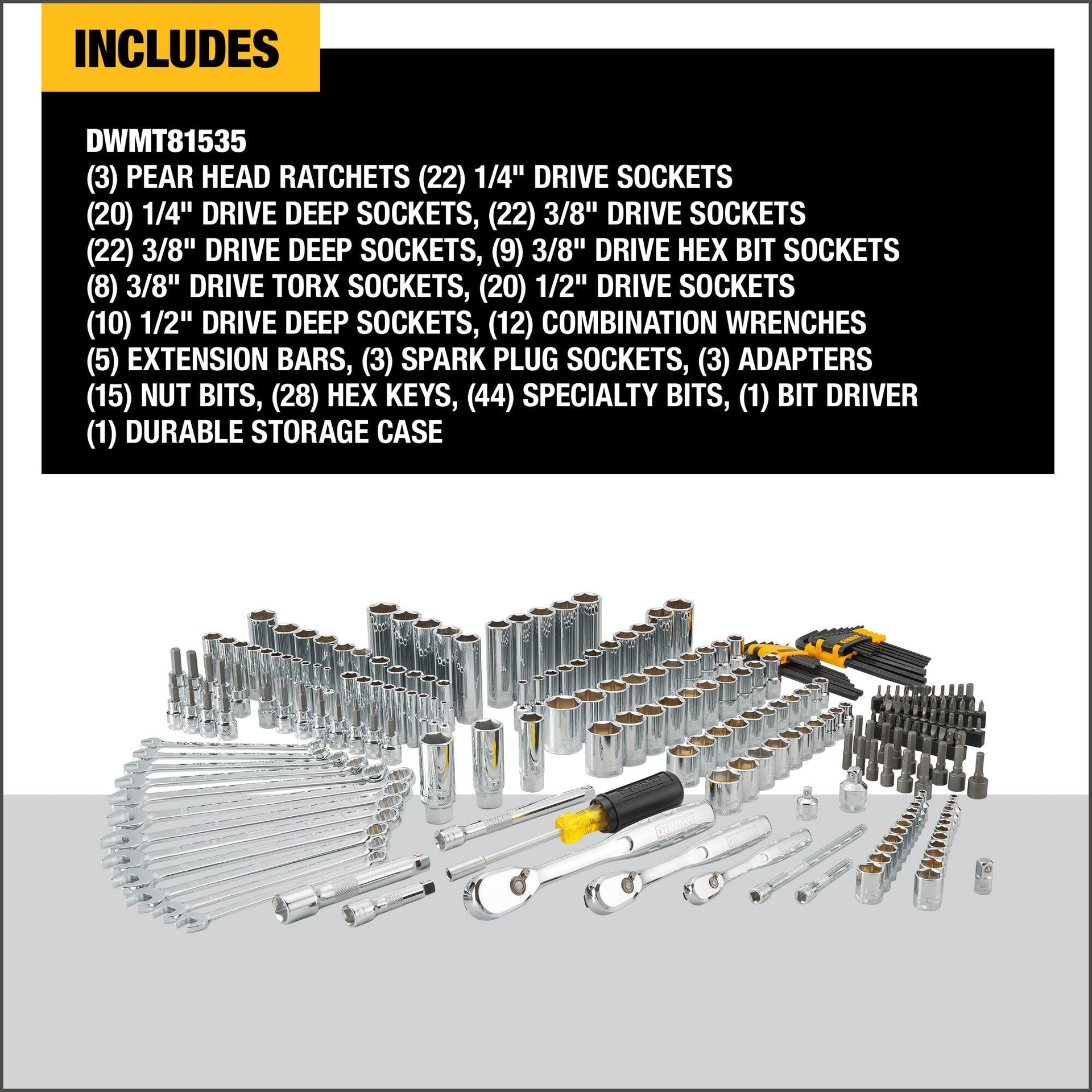 INCLUDES

DWMT81535
(3) PEAR HEAD RATCHETS (22) 1/4" DRIVE SOCKETS
(20) 1/4" DRIVE DEEP SOCKETS, (22) 3/8" DRIVE SOCKETS
(22) 3/8" DRIVE DEEP SOCKETS, (9) 3/8" DRIVE HEX BIT SOCKETS
(8) 3/8" DRIVE TORX SOCKETS, (20) 1/2" DRIVE SOCKETS
(10) 1/2" DRIVE DEEP SOCKETS, (12) COMBINATION WRENCHES
(5) EXTENSION BARS, (3) SPARK PLUG SOCKETS, (3) ADAPTERS
(15) NUT BITS, (28) HEX KEYS, (44) SPECIALTY BITS, (1) BIT DRIVER
(1) DURABLE STORAGE CASE

DEWALT
DEWALT
DEWALT