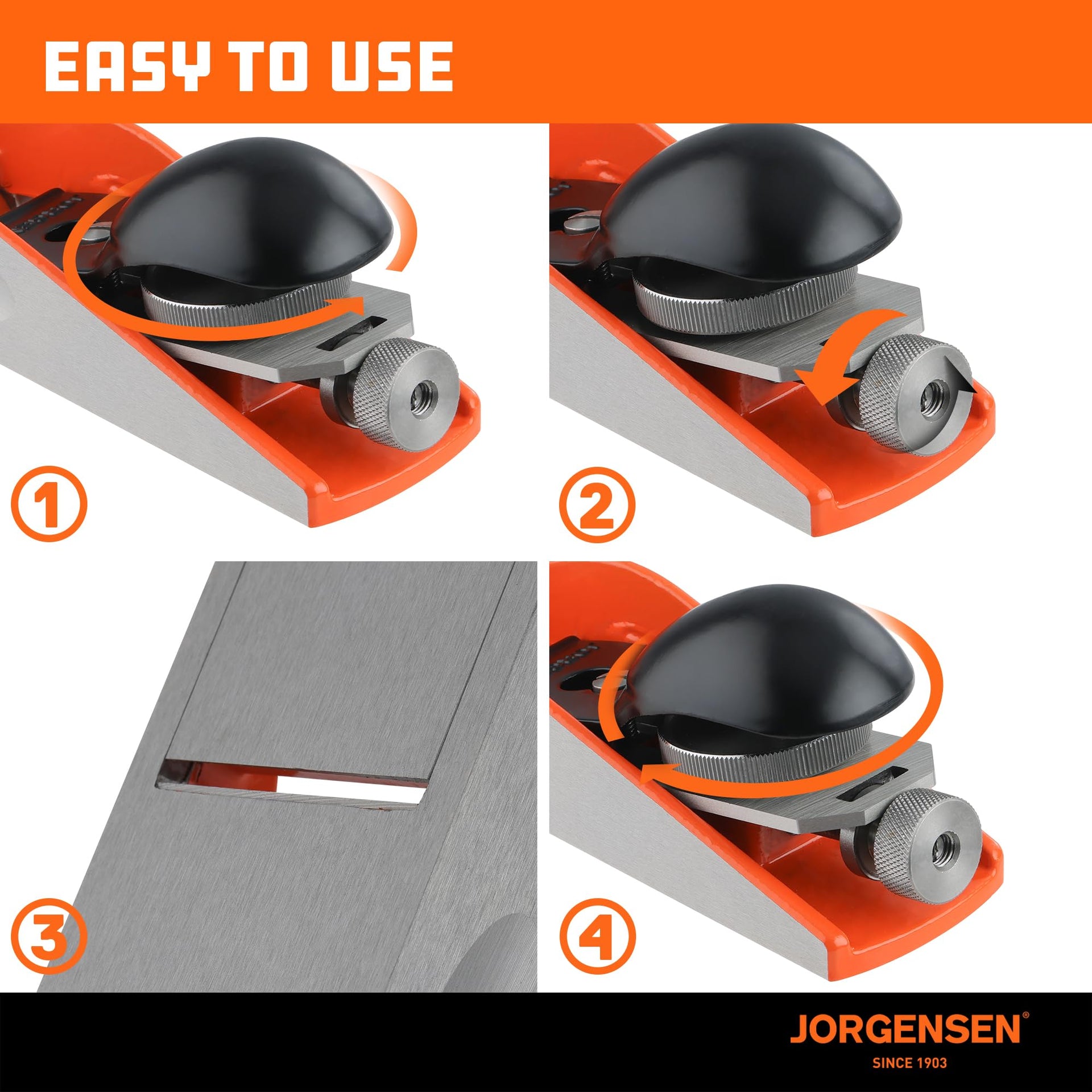 EASY TO USE

1

2

3

4

JORGENSEN®
SINCE 1903