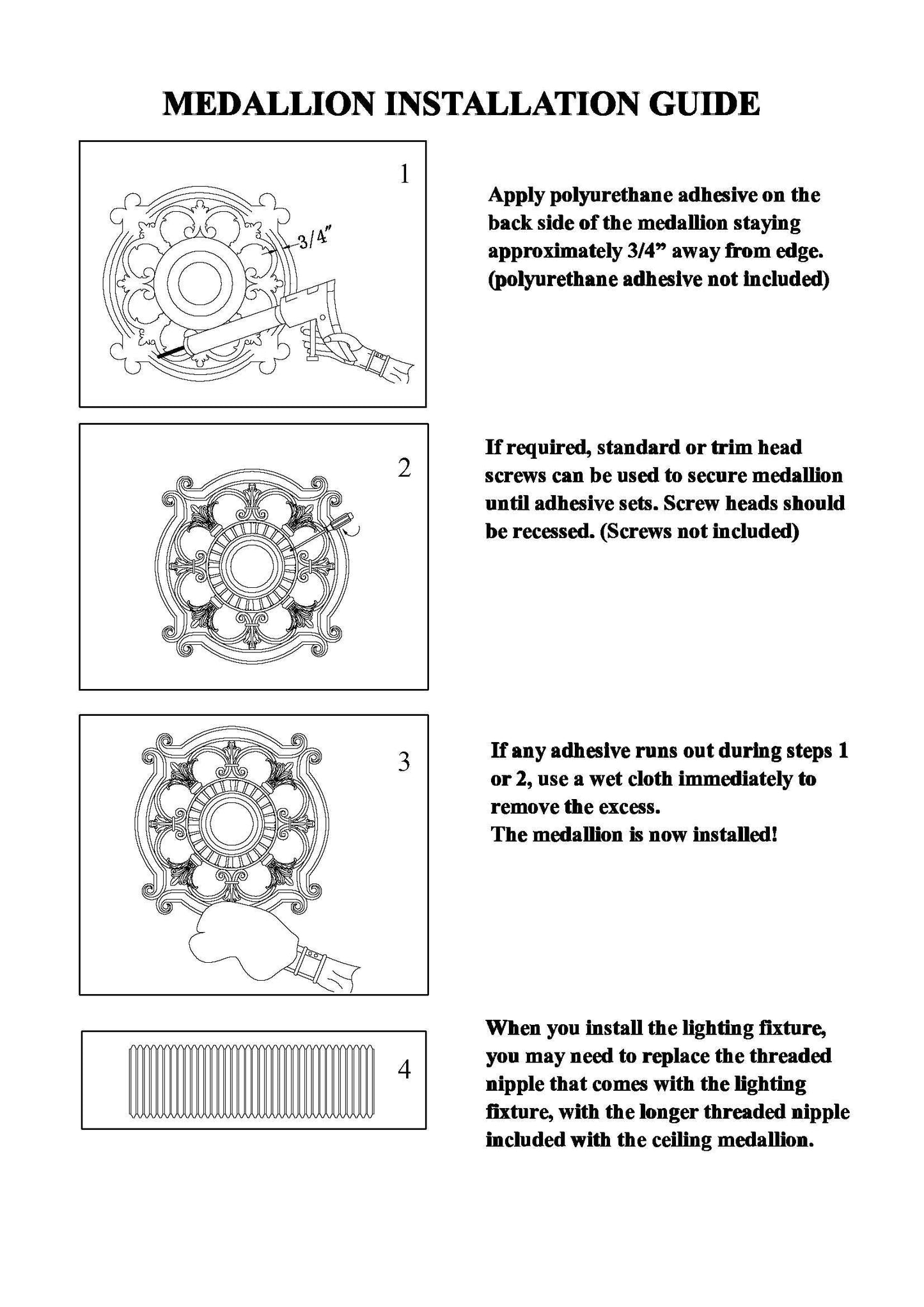 MEDALLION INSTALLATION GUIDE

1

3/4"

Apply polyurethane adhesive on the back side of the medallion staying approximately 3/4” away from edge. (polyurethane adhesive not included)

2

If required, standard or trim head screws can be used to secure medallion until adhesive sets. Screw heads should be recessed. (Screws not included)

3

If any adhesive runs out during steps 1 or 2, use a wet cloth immediately to remove the excess.
The medallion is now installed!

4

When you install the lighting fixture, you may need to replace the threaded nipple that comes with the lighting fixture, with the longer threaded nipple included with the ceiling medallion.