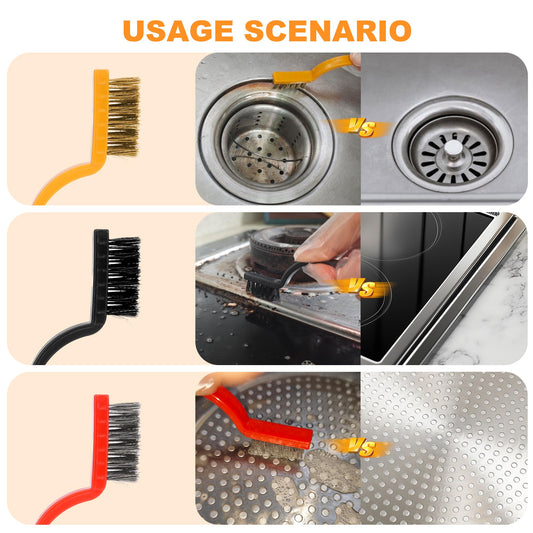 USAGE SCENARIO

VS

VS

VS