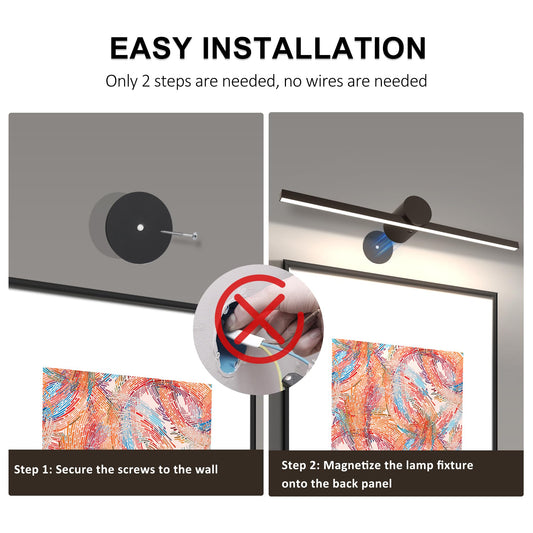 EASY INSTALLATION

Only 2 steps are needed, no wires are needed

Step 1: Secure the screws to the wall

Step 2: Magnetize the lamp fixture onto the back panel