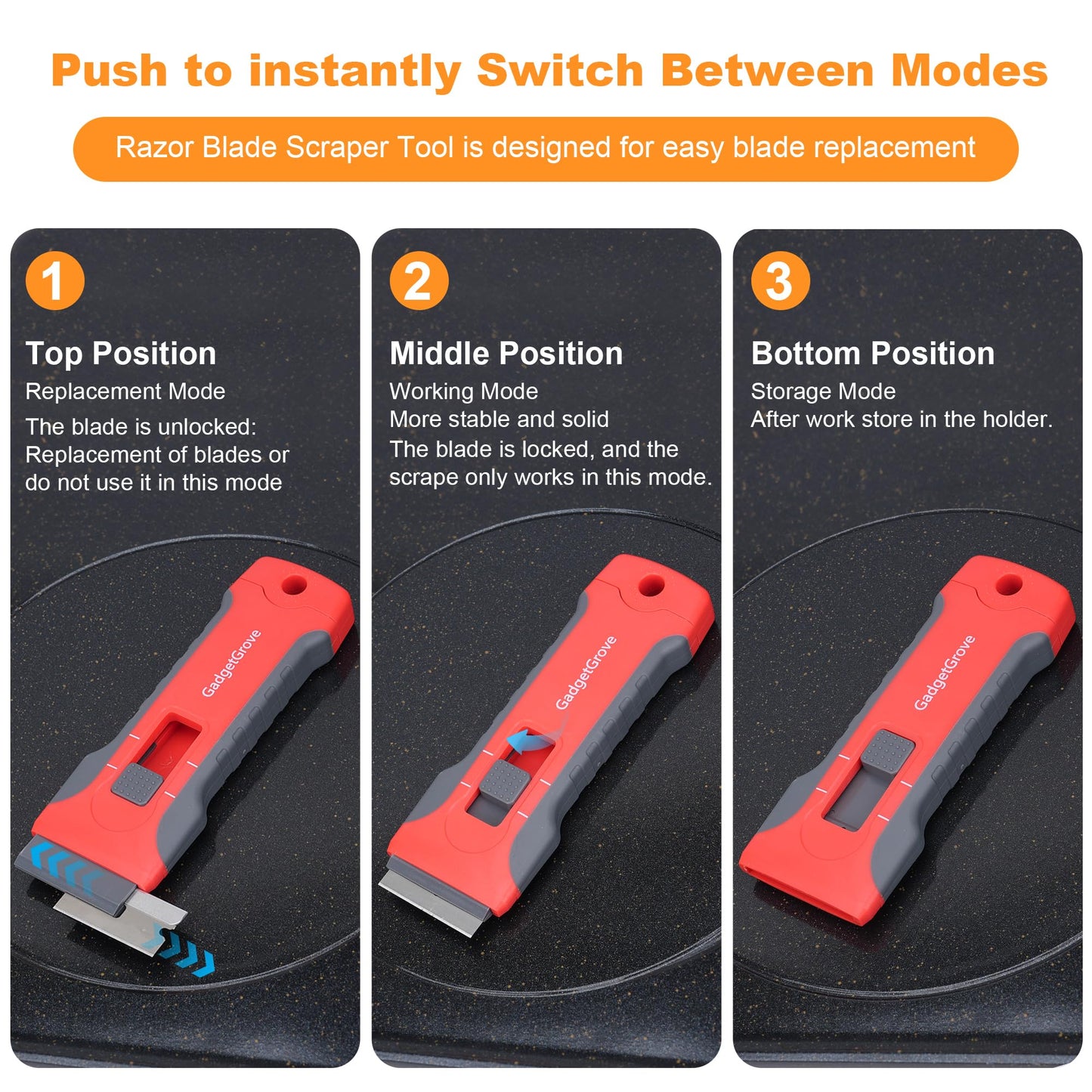 Push to instantly Switch Between Modes

Razor Blade Scraper Tool is designed for easy blade replacement

1

Top Position

Replacement Mode

The blade is unlocked: Replacement of blades or do not use it in this mode

GadgetGrove

2

Middle Position

Working Mode
More stable and solid
The blade is locked, and the scrape only works in this mode.

GadgetGrove

3

Bottom Position

Storage Mode
After work store in the holder.

GadgetGrove