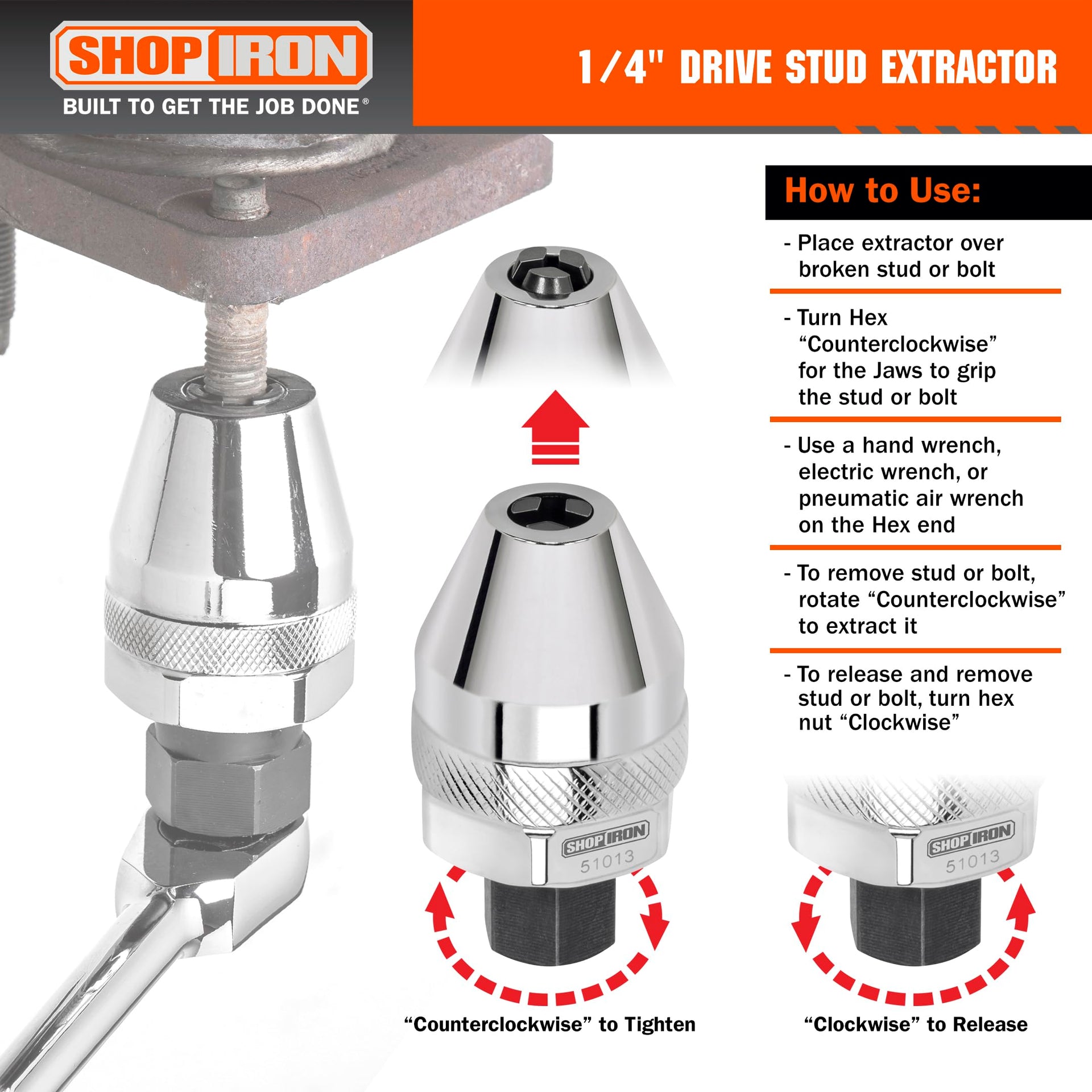 SHOP IRON
BUILT TO GET THE JOB DONE®

1/4" DRIVE STUD EXTRACTOR

How to Use:

- Place extractor over broken stud or bolt

- Turn Hex “Counterclockwise” for the Jaws to grip the stud or bolt

- Use a hand wrench, electric wrench, or pneumatic air wrench on the Hex end

- To remove stud or bolt, rotate “Counterclockwise” to extract it

- To release and remove stud or bolt, turn hex nut “Clockwise”

SHOP IRON
51013

SHOP IRON
51013

“Counterclockwise” to Tighten

“Clockwise” to Release