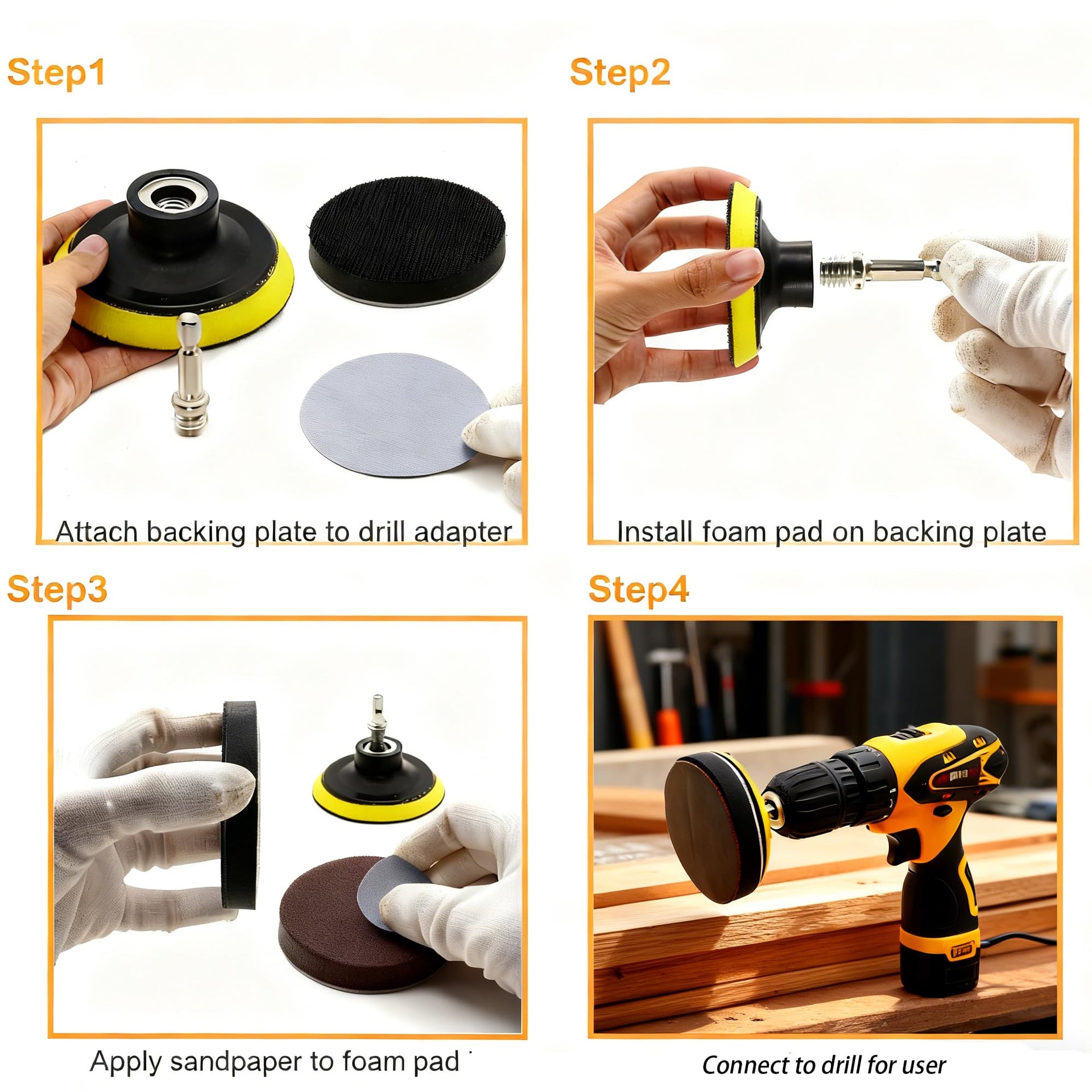 Step1

Attach backing plate to drill adapter

Step2

Install foam pad on backing plate

Step3

Apply sandpaper to foam pad

Step4

Connect to drill for user