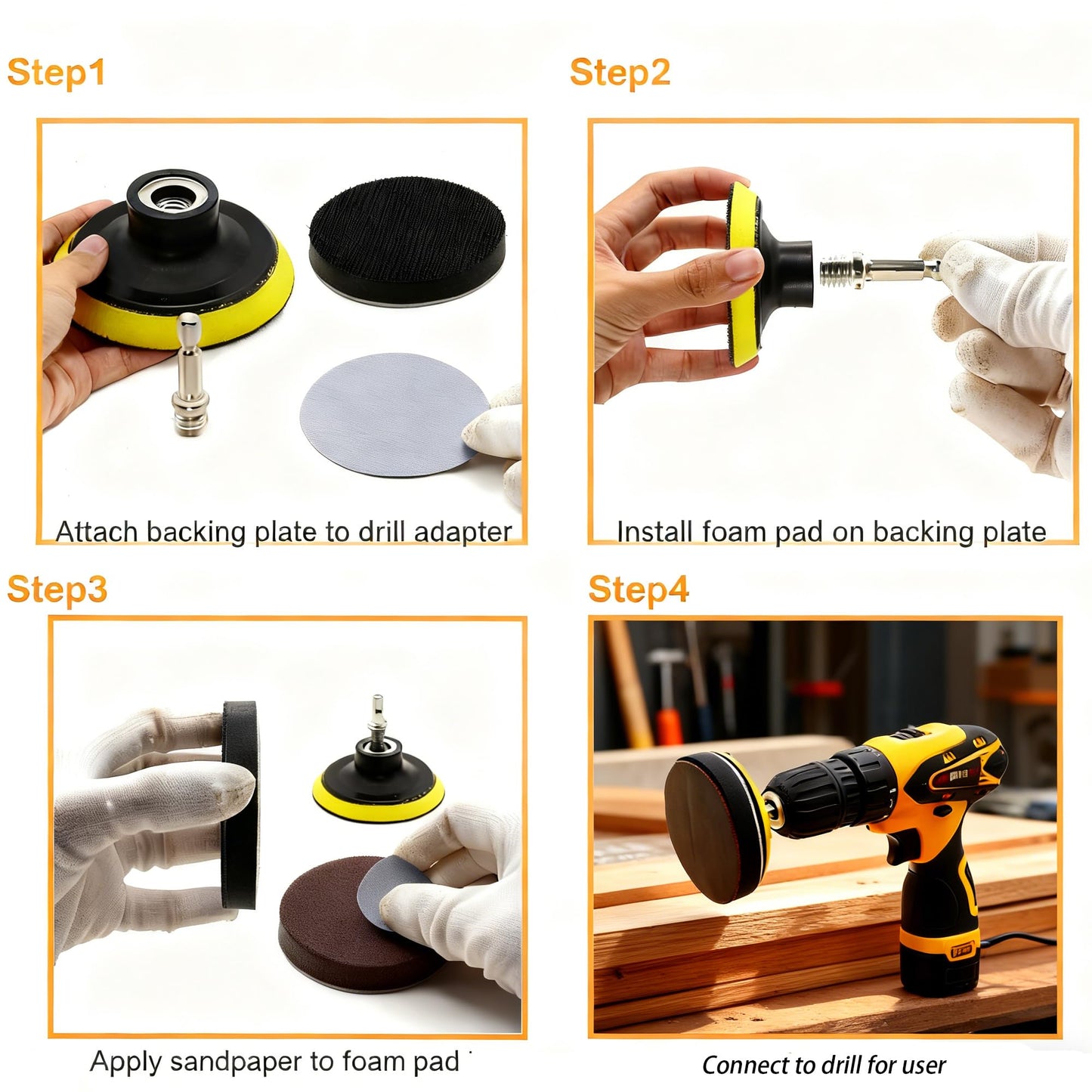 Step1

Attach backing plate to drill adapter

Step2

Install foam pad on backing plate

Step3

Apply sandpaper to foam pad

Step4

Connect to drill for user