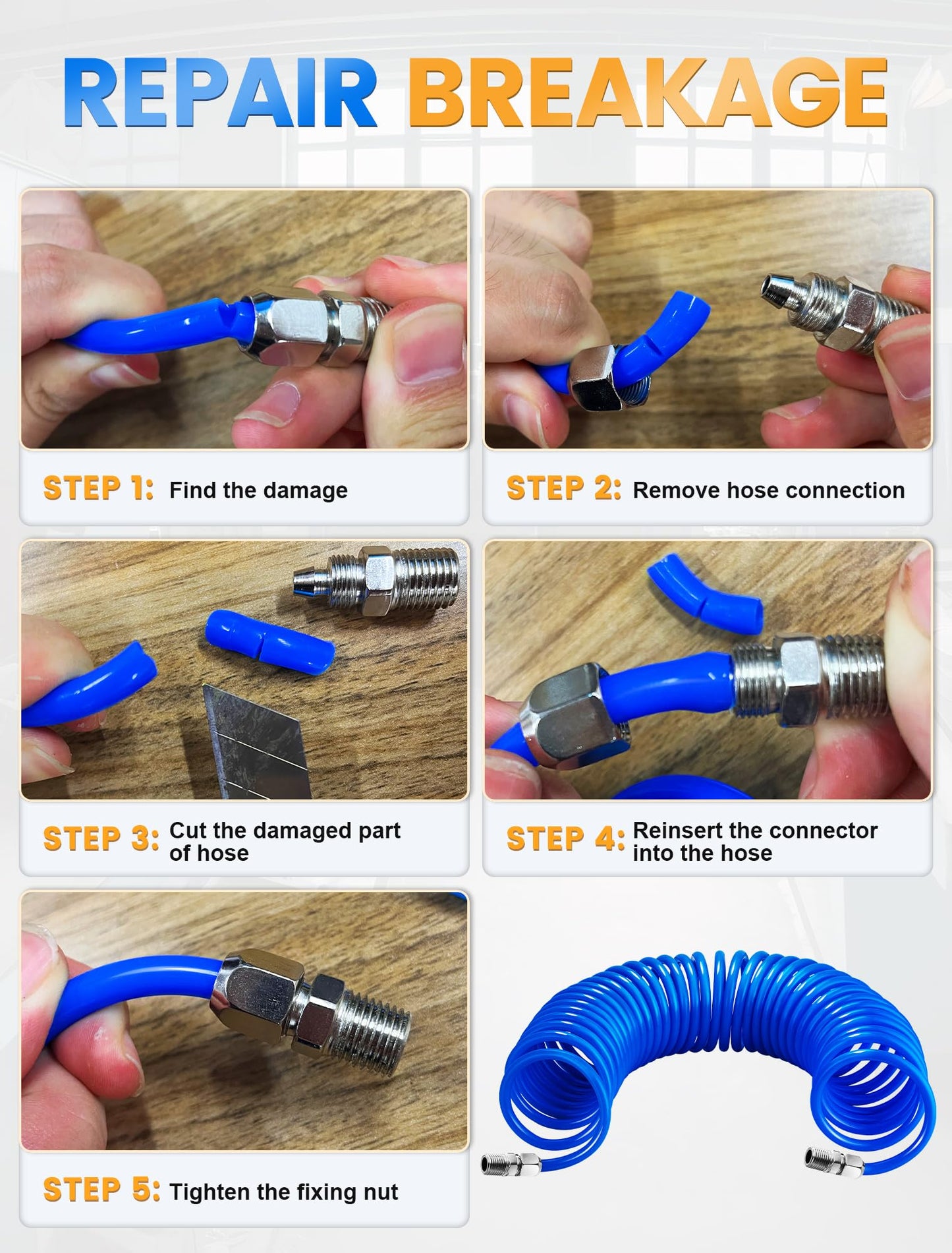 REPAIR BREAKAGE

STEP 1: Find the damage

STEP 2: Remove hose connection

STEP 3: Cut the damaged part of hose

STEP 4: Reinsert the connector into the hose

STEP 5: Tighten the fixing nut