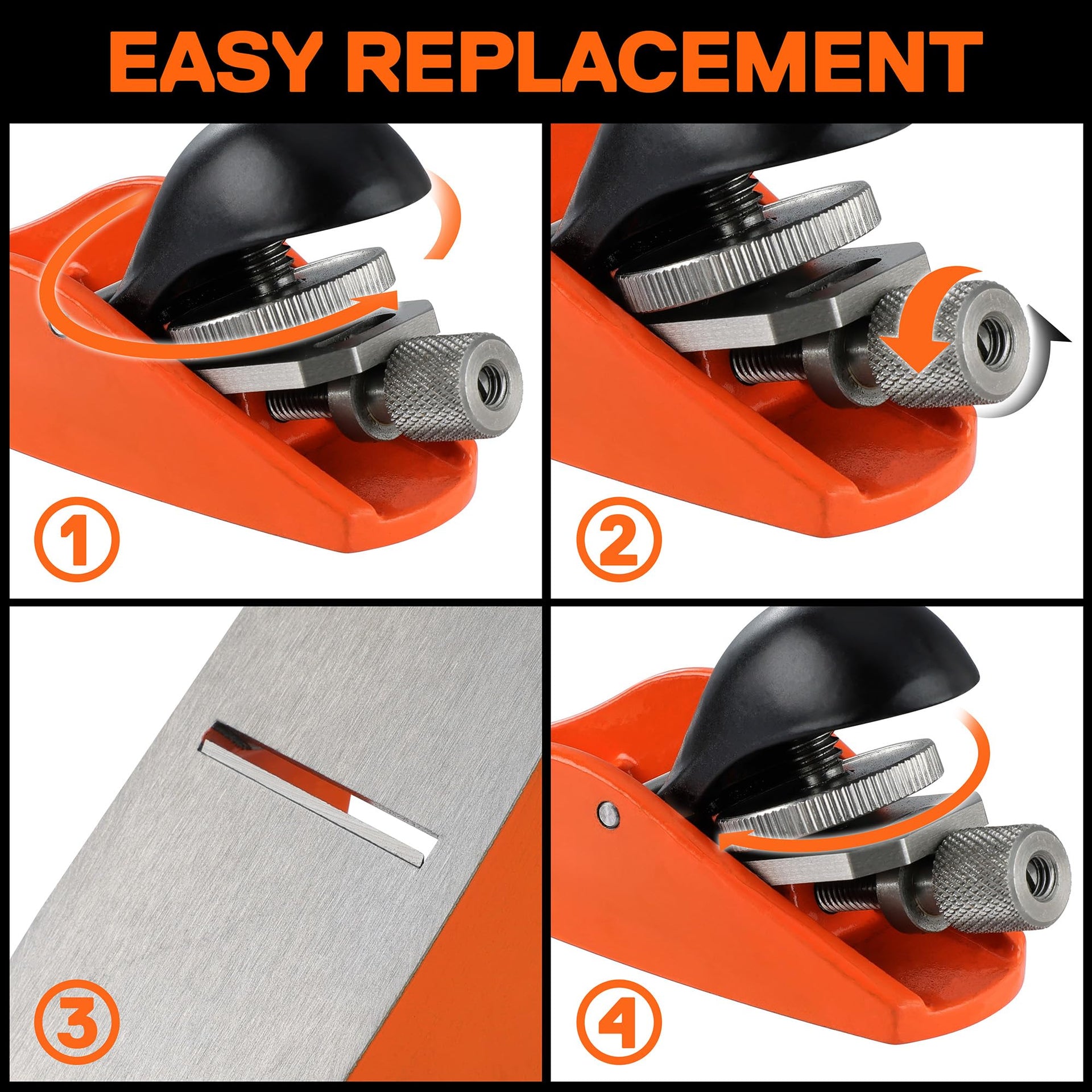 EASY REPLACEMENT

①

②

③

④