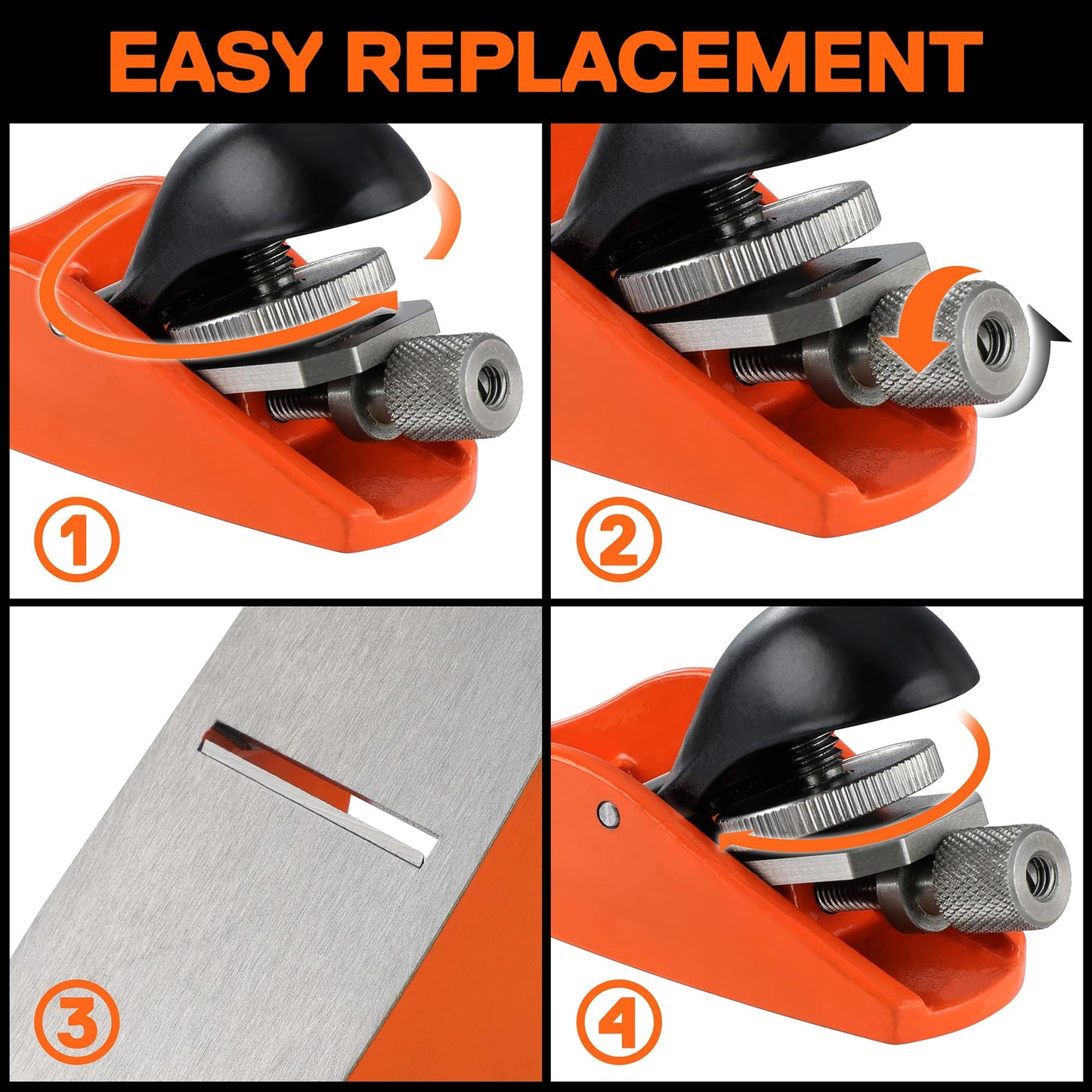 EASY REPLACEMENT

1

2

3

4