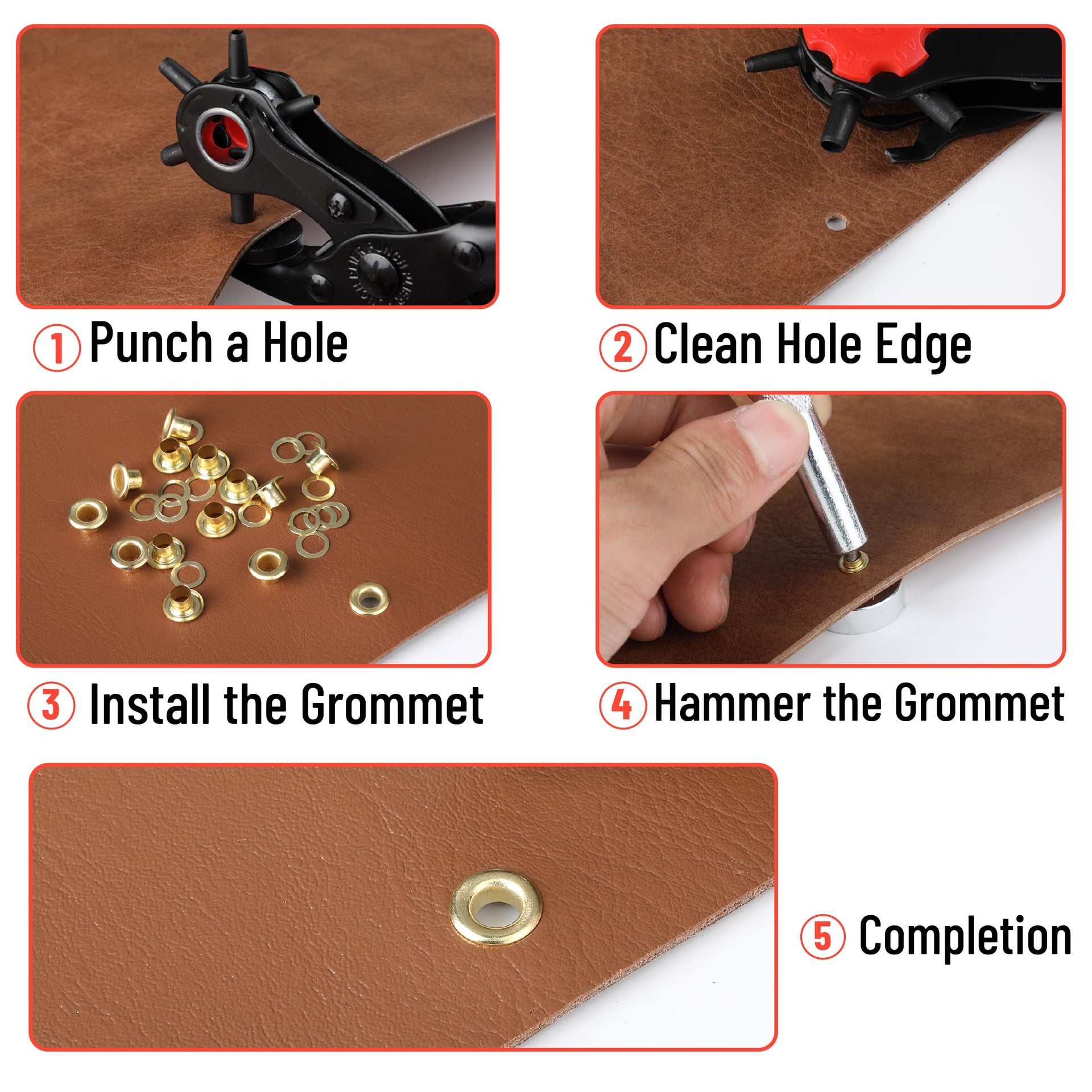 1 Punch a Hole

2 Clean Hole Edge

3 Install the Grommet

4 Hammer the Grommet

5 Completion