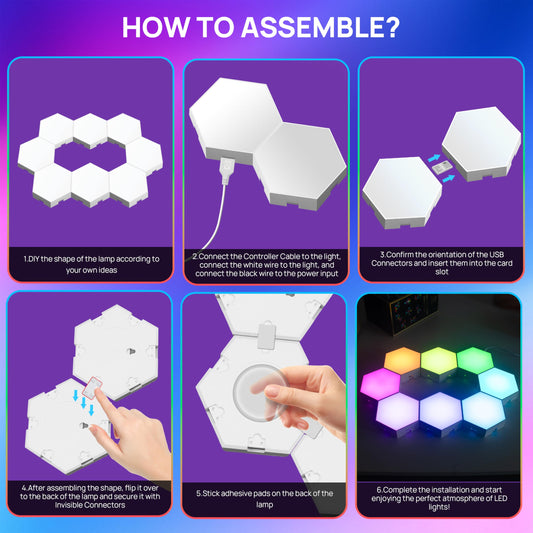 HOW TO ASSEMBLE?

1.DIY the shape of the lamp according to your own ideas

2.Connect the Controller Cable to the light, connect the white wire to the light, and connect the black wire to the power input

3.Confirm the orientation of the USB Connectors and insert them into the card slot

4.After assembling the shape, flip it over to the back of the lamp and secure it with Invisible Connectors

5.Stick adhesive pads on the back of the lamp

6.Complete the installation and start enjoying the perfect atmosphere of LED lights!