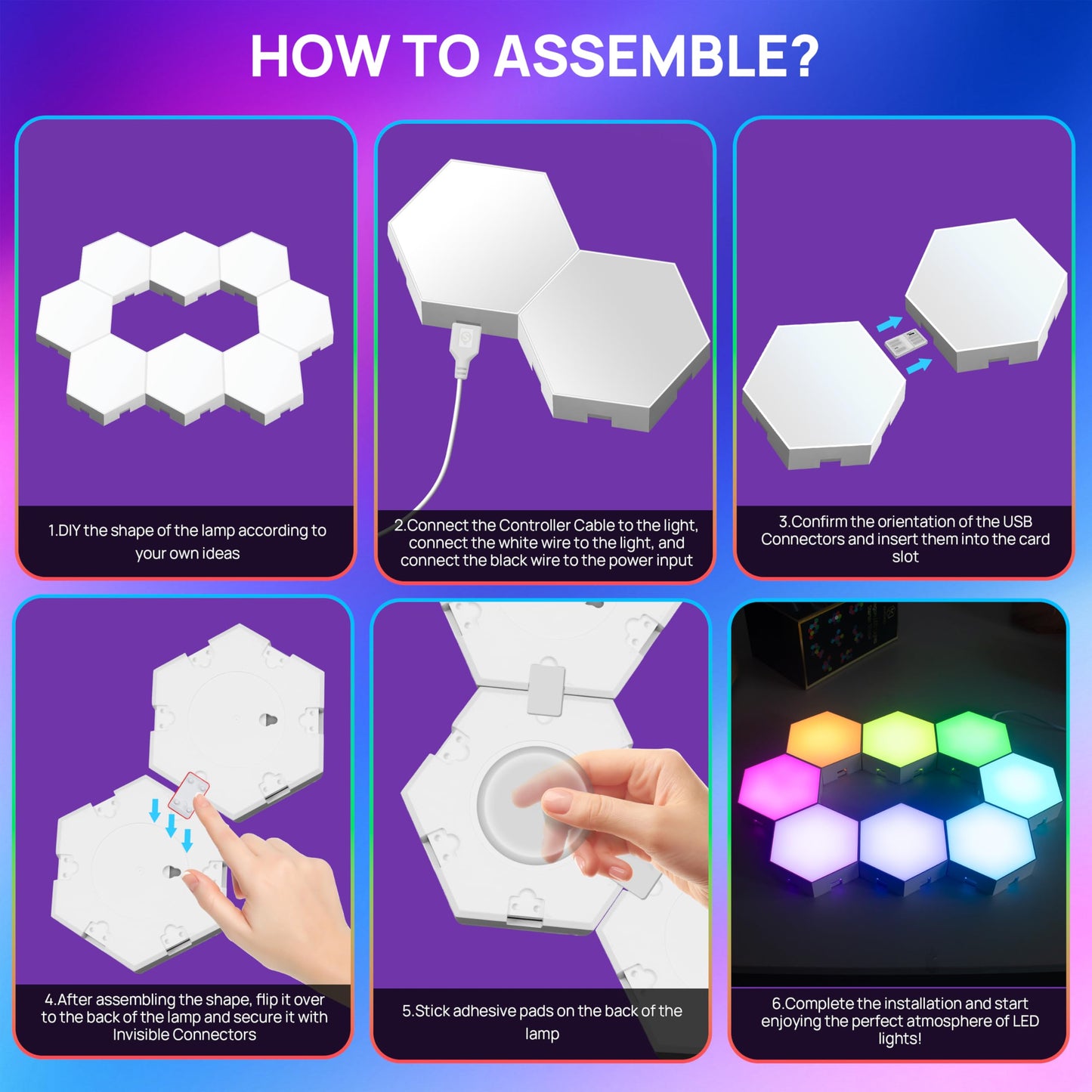 HOW TO ASSEMBLE?

1.DIY the shape of the lamp according to your own ideas

2.Connect the Controller Cable to the light, connect the white wire to the light, and connect the black wire to the power input

3.Confirm the orientation of the USB Connectors and insert them into the card slot

4.After assembling the shape, flip it over to the back of the lamp and secure it with Invisible Connectors

5.Stick adhesive pads on the back of the lamp

6.Complete the installation and start enjoying the perfect atmosphere of LED lights!