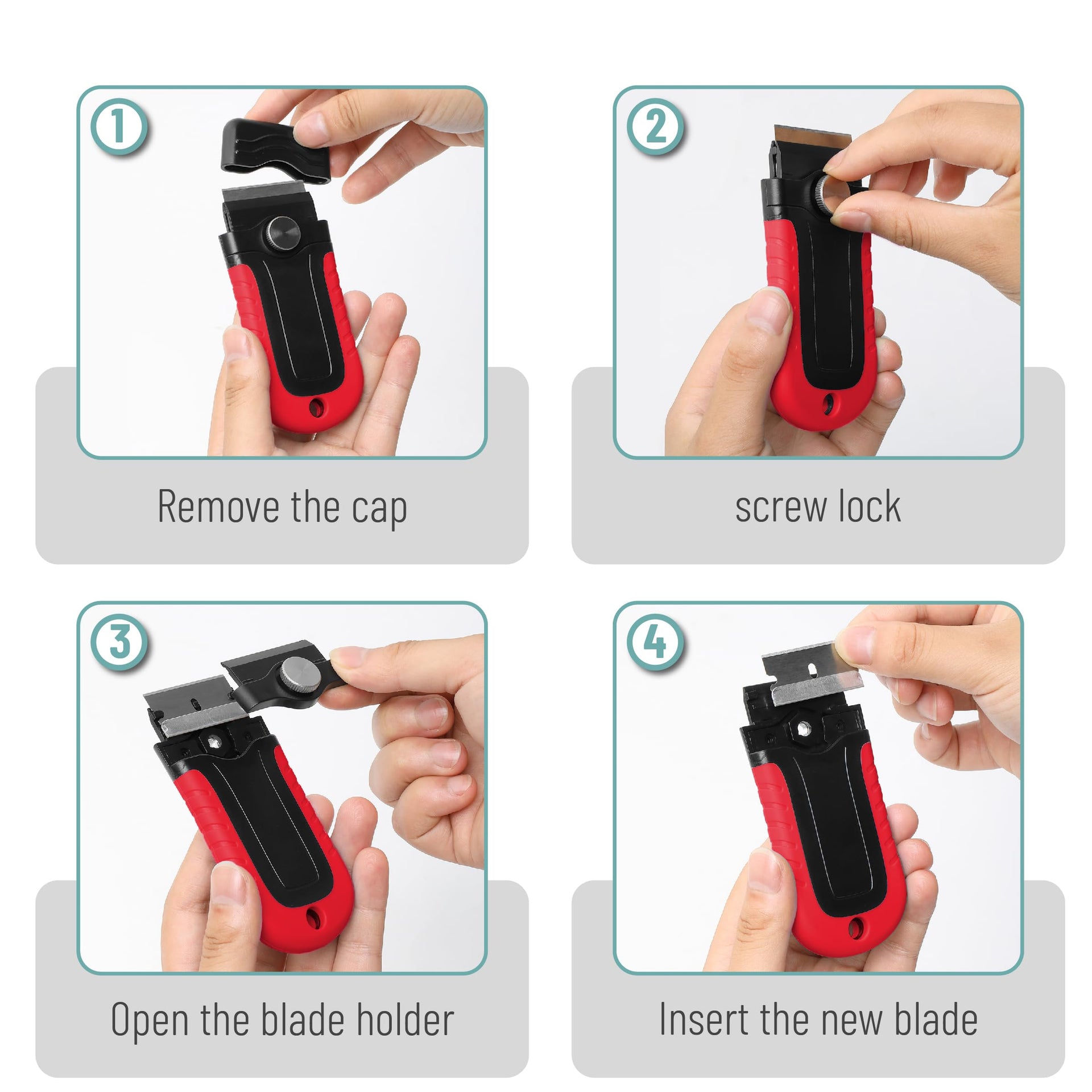 1

Remove the cap

2

screw lock

3

Open the blade holder

4

Insert the new blade