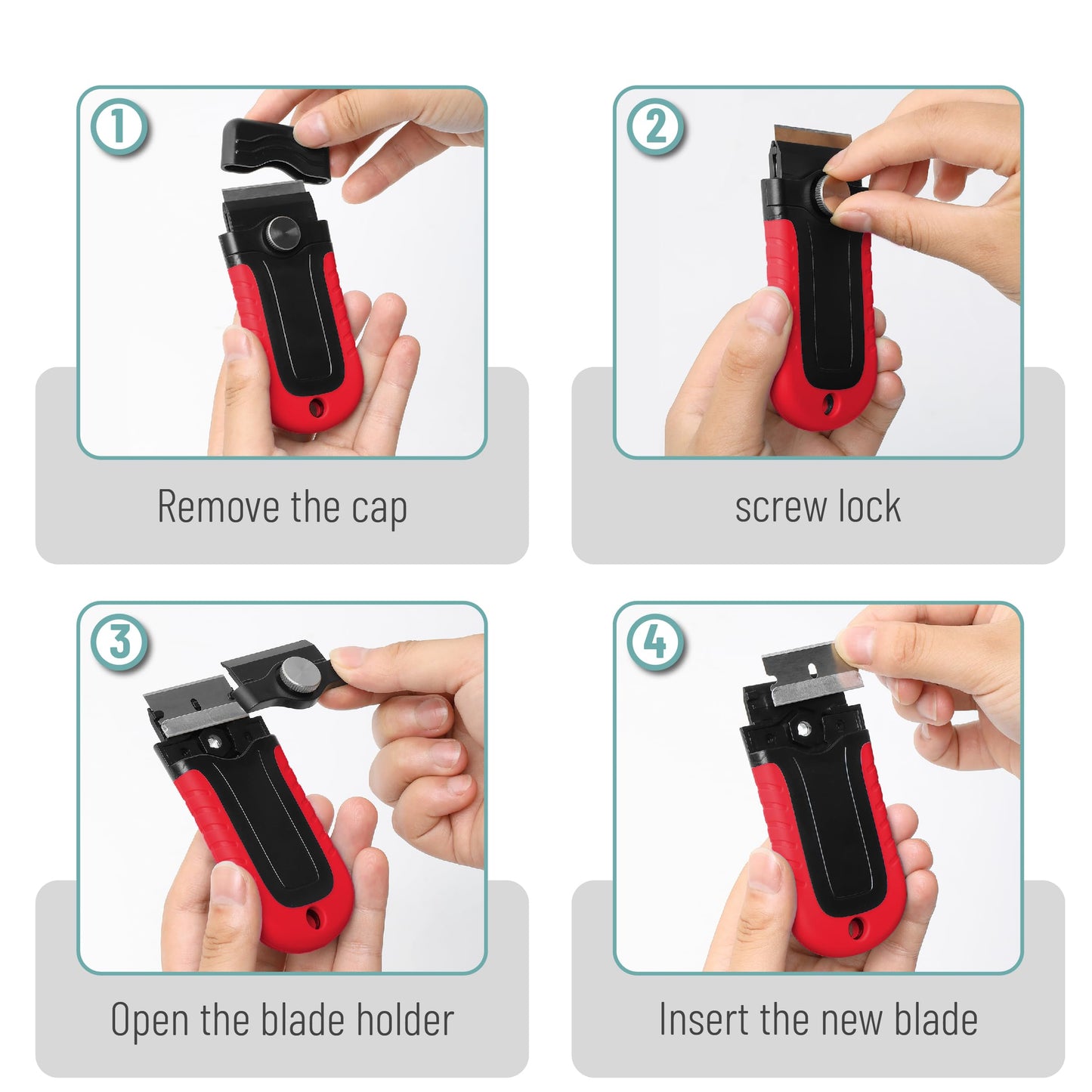 1

Remove the cap

2

screw lock

3

Open the blade holder

4

Insert the new blade