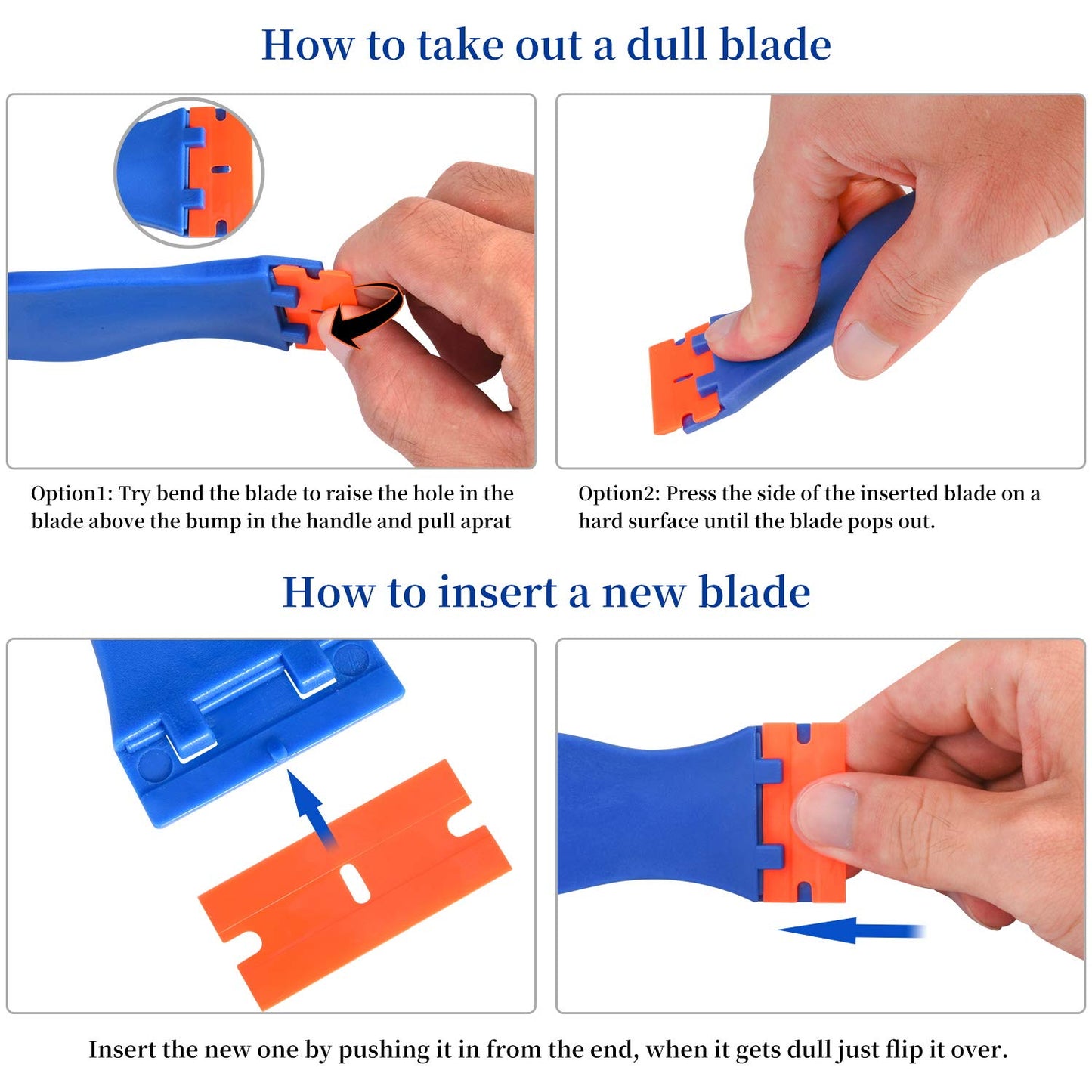 How to take out a dull blade

Option1: Try bend the blade to raise the hole in the blade above the bump in the handle and pull aprat

Option2: Press the side of the inserted blade on a hard surface until the blade pops out.

How to insert a new blade

Insert the new one by pushing it in from the end, when it gets dull just flip it over.