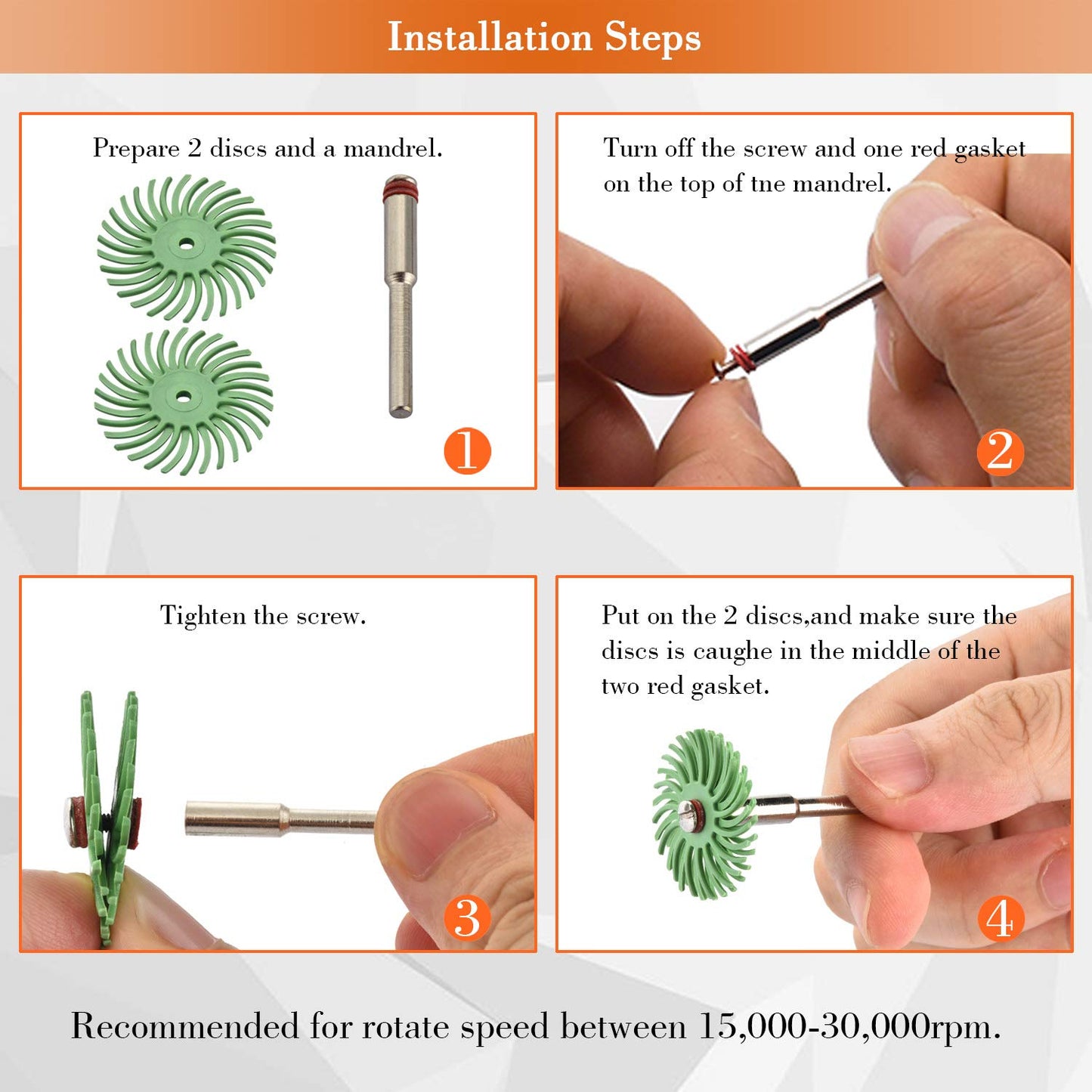 Installation Steps

Prepare 2 discs and a mandrel.

1

Turn off the screw and one red gasket on the top of tne mandrel.

2

Tighten the screw.

3

Put on the 2 discs,and make sure the discs is caughe in the middle of the two red gasket.

4

Recommended for rotate speed between 15,000-30,000rpm.