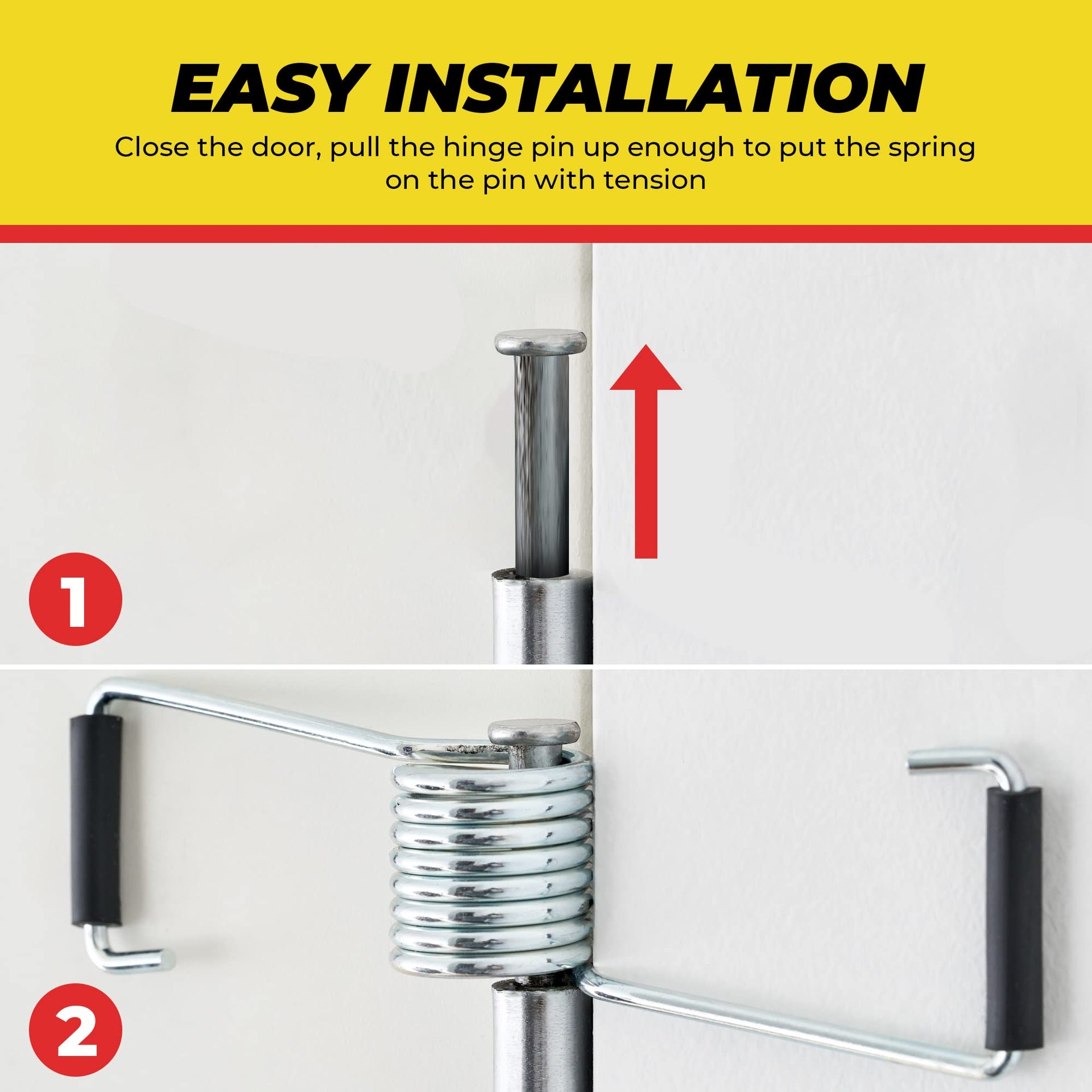 EASY INSTALLATION

Close the door, pull the hinge pin up enough to put the spring on the pin with tension

1

2