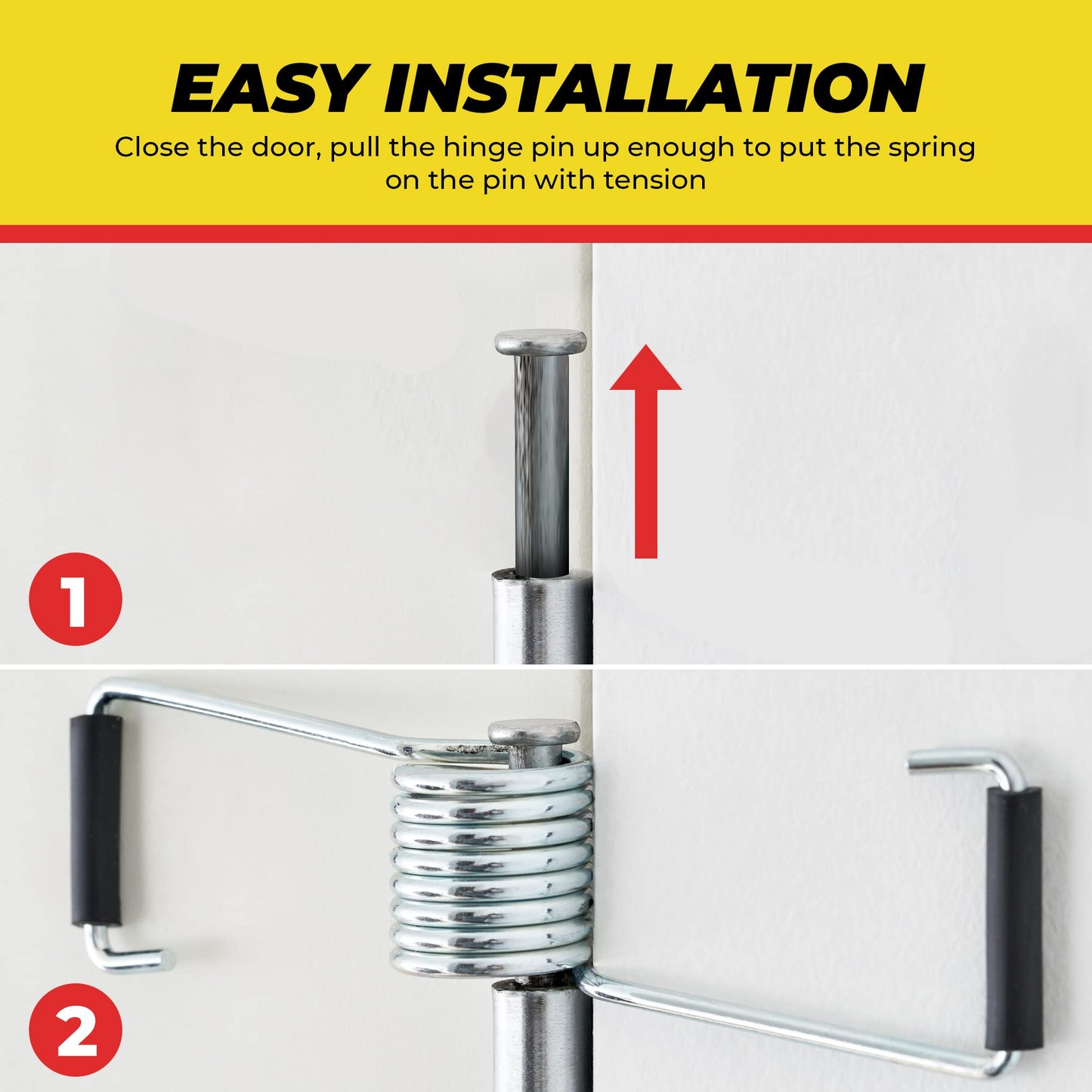 EASY INSTALLATION

Close the door, pull the hinge pin up enough to put the spring on the pin with tension

1

2