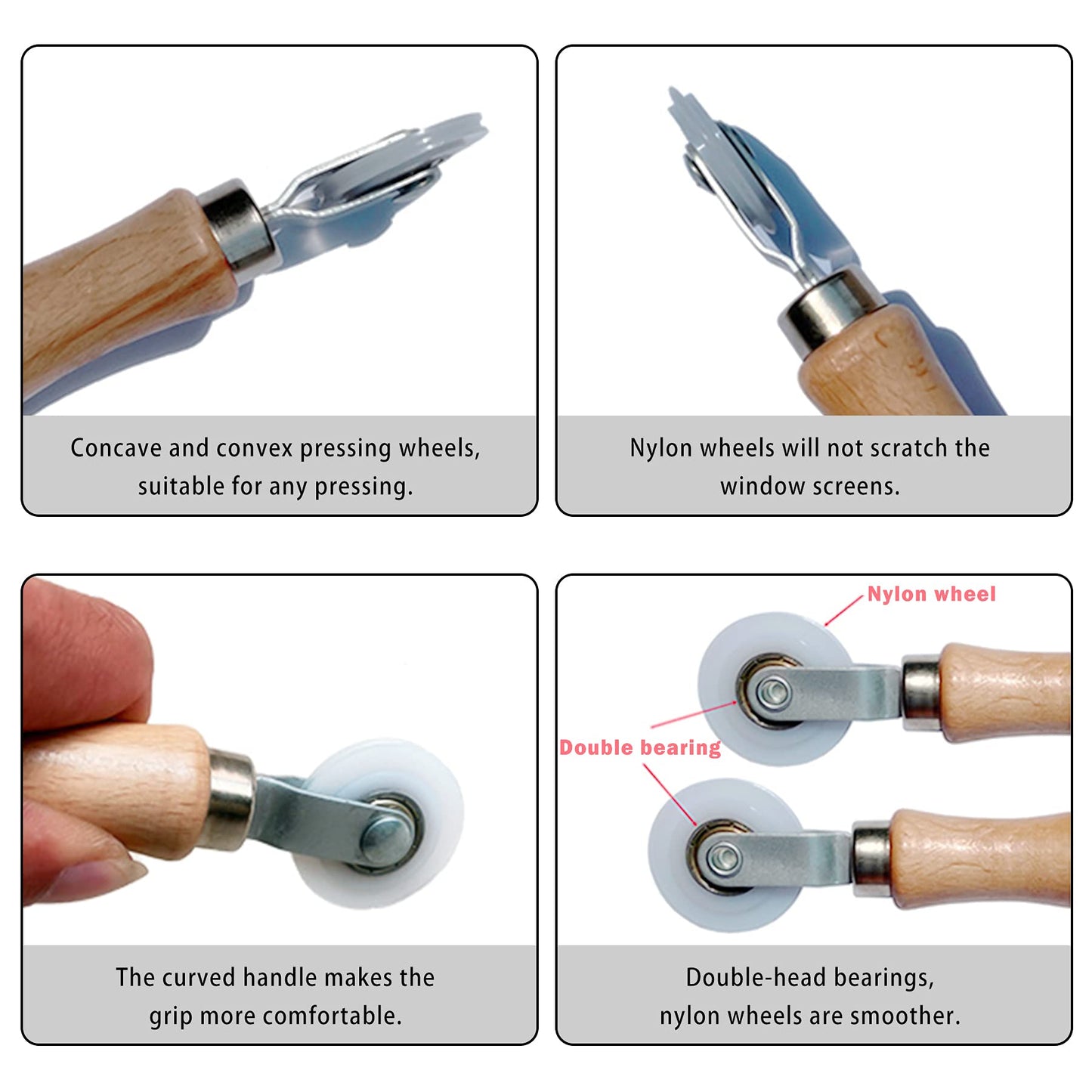 Concave and convex pressing wheels, suitable for any pressing.

Nylon wheels will not scratch the window screens.

The curved handle makes the grip more comfortable.

Nylon wheel

Double bearing

Double-head bearings, nylon wheels are smoother.