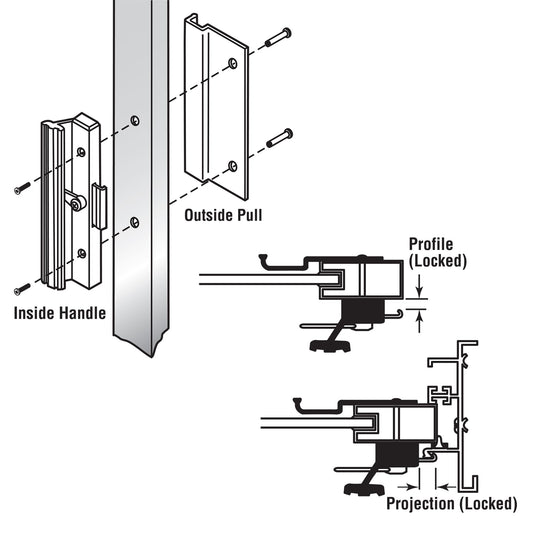 Outside Pull

Inside Handle

Profile
(Locked)

Projection (Locked)