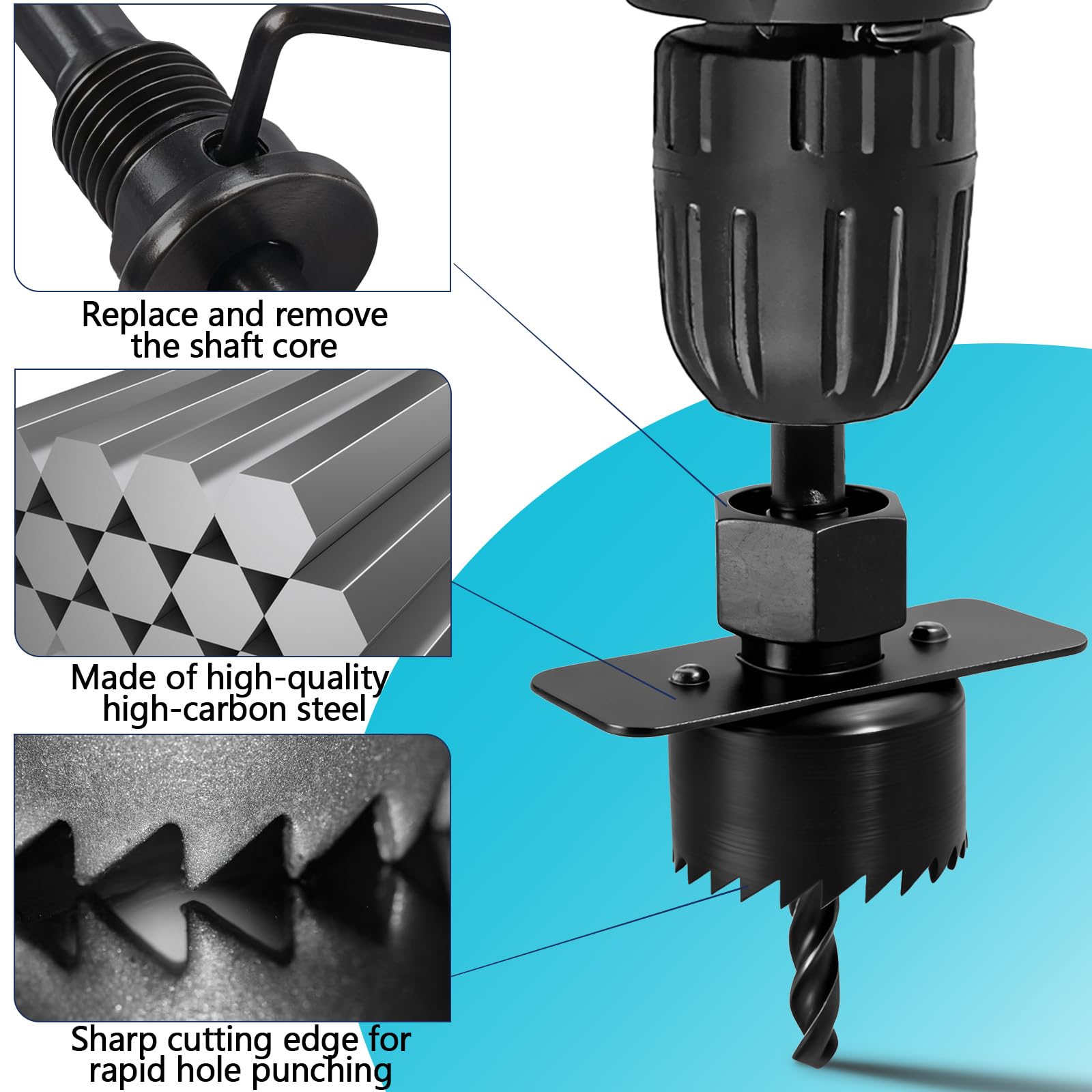 Replace and remove the shaft core

Made of high-quality high-carbon steel

Sharp cutting edge for rapid hole punching