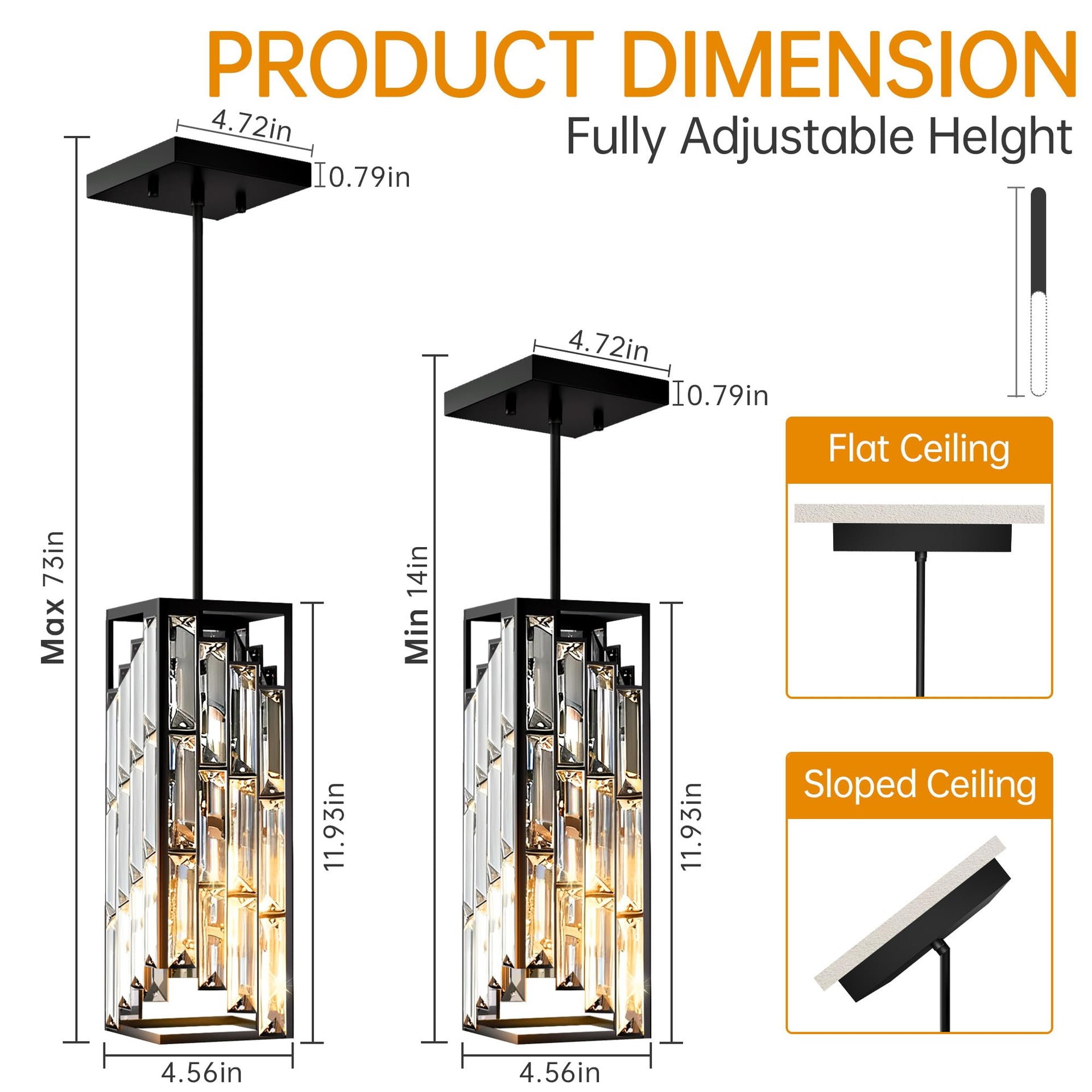 PRODUCT DIMENSION

Fully Adjustable Helght

4.72in

0.79in

Max 73in

11.93in

4.56in

4.72in

0.79in

Min 14in

11.93in

4.56in

Flat Ceiling

Sloped Ceiling