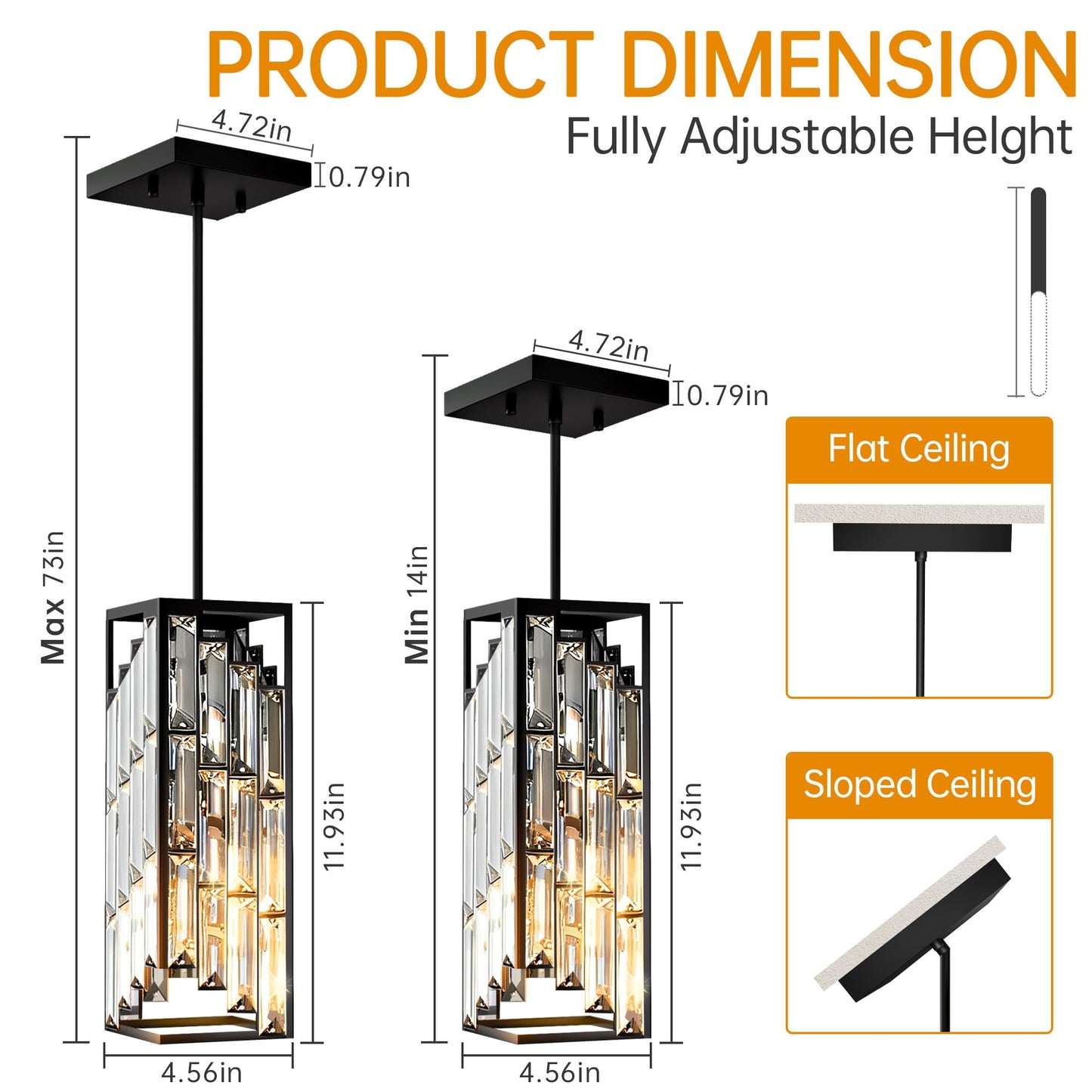 PRODUCT DIMENSION

Fully Adjustable Helght

4.72in
0.79in
Max 73in
11.93in
4.56in

4.72in
0.79in
Min 14in
11.93in
4.56in

Flat Ceiling

Sloped Ceiling