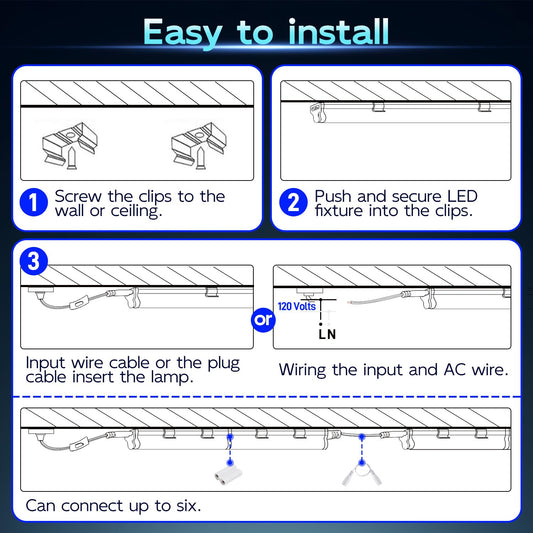 Easy to install

1 Screw the clips to the wall or ceiling.

2 Push and secure LED fixture into the clips.

3

or

120 Volts

L N

Input wire cable or the plug cable insert the lamp.

Wiring the input and AC wire.

Can connect up to six.