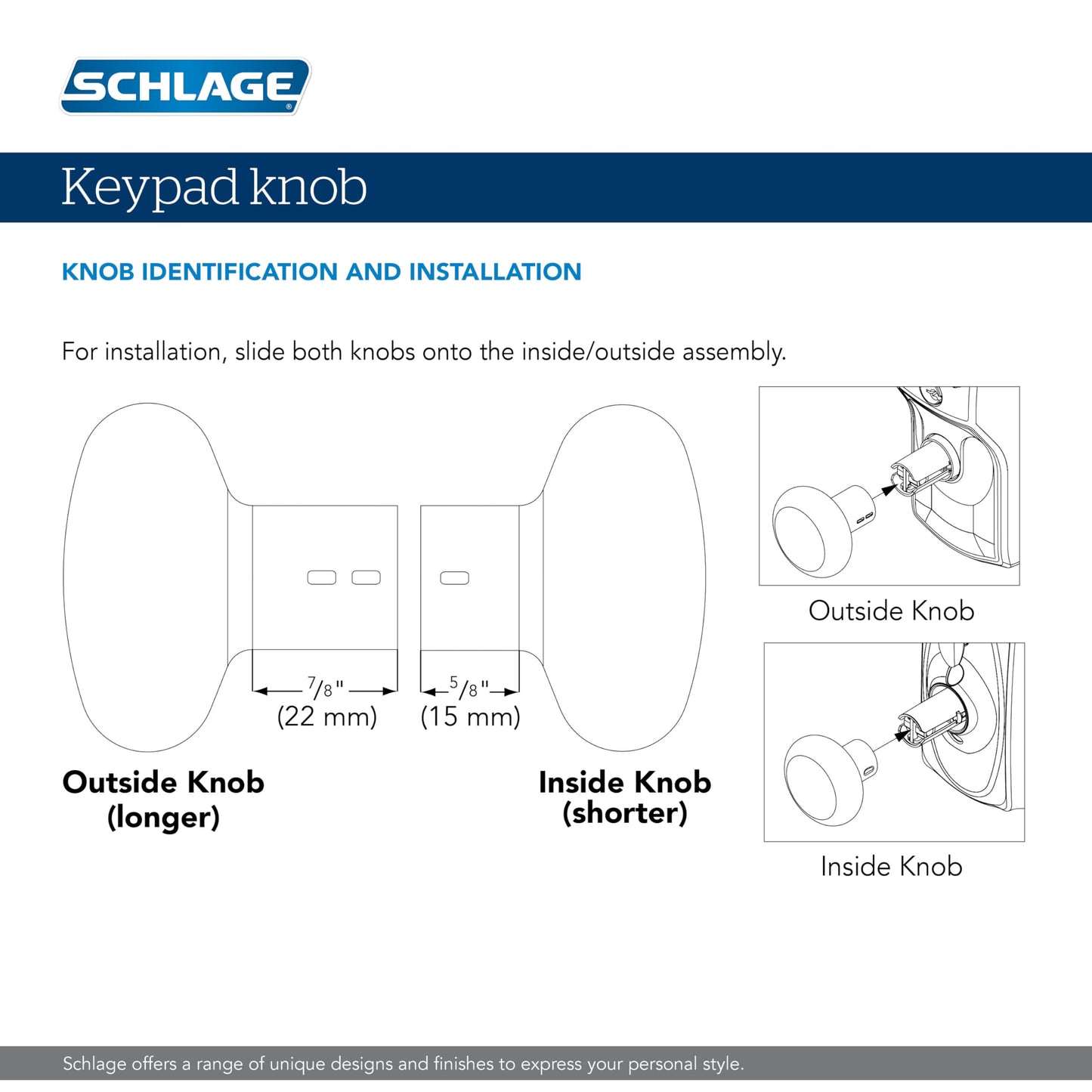 SCHLAGE®

Keypad knob

KNOB IDENTIFICATION AND INSTALLATION

For installation, slide both knobs onto the inside/outside assembly.

$\frac{7}{8}$"
(22 mm)

$\frac{5}{8}$"
(15 mm)

Outside Knob (longer)

Inside Knob (shorter)

Outside Knob

Inside Knob

Schlage offers a range of unique designs and finishes to express your personal style.