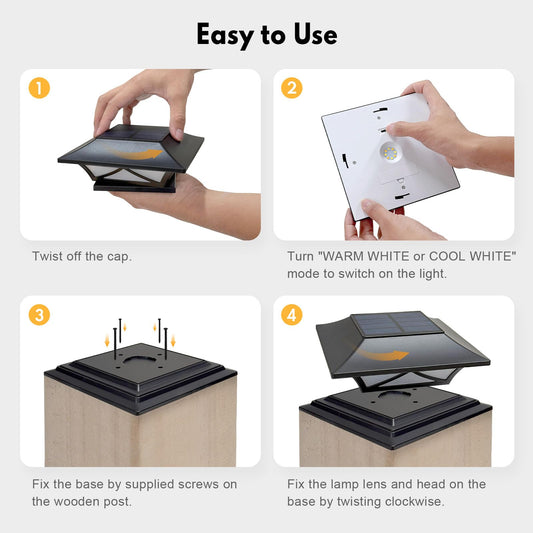 Easy to Use

1

Twist off the cap.

2

Turn "WARM WHITE or COOL WHITE" mode to switch on the light.

3

Fix the base by supplied screws on the wooden post.

4

Fix the lamp lens and head on the base by twisting clockwise.