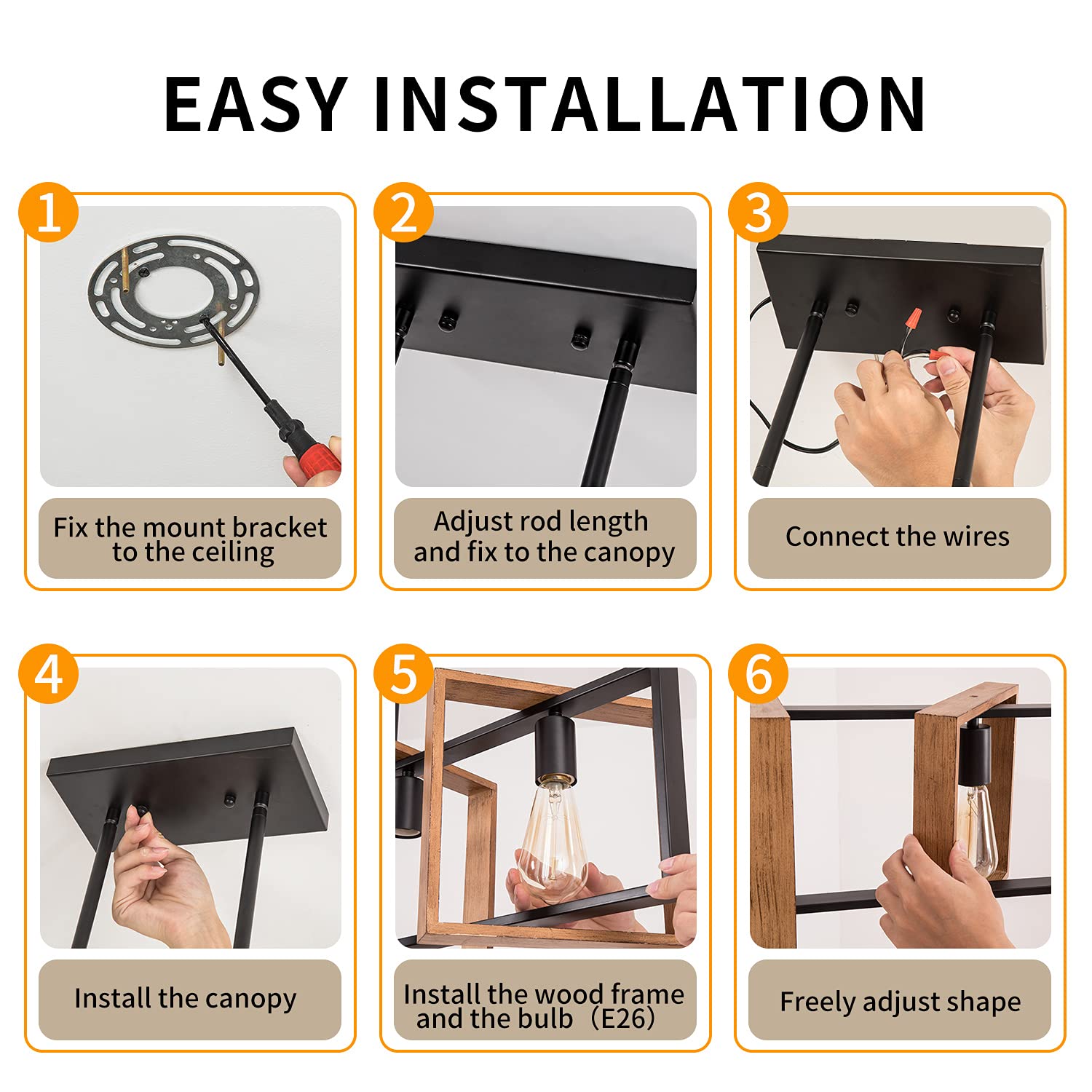 EASY INSTALLATION

1

Fix the mount bracket to the ceiling

2

Adjust rod length and fix to the canopy

3

Connect the wires

4

Install the canopy

5

Install the wood frame and the bulb（E26）

6

Freely adjust shape