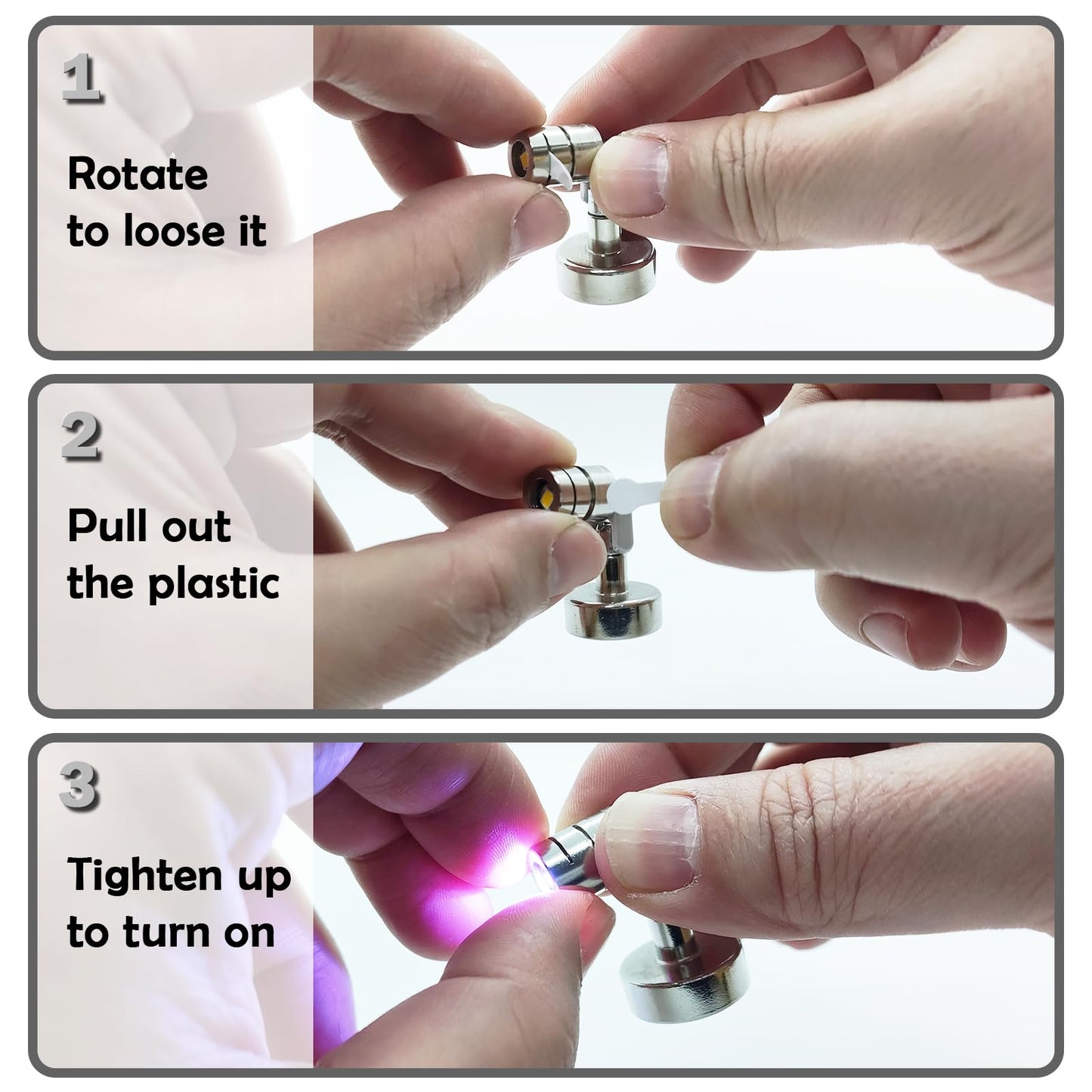 1

Rotate to loose it

2

Pull out the plastic

3

Tighten up to turn on