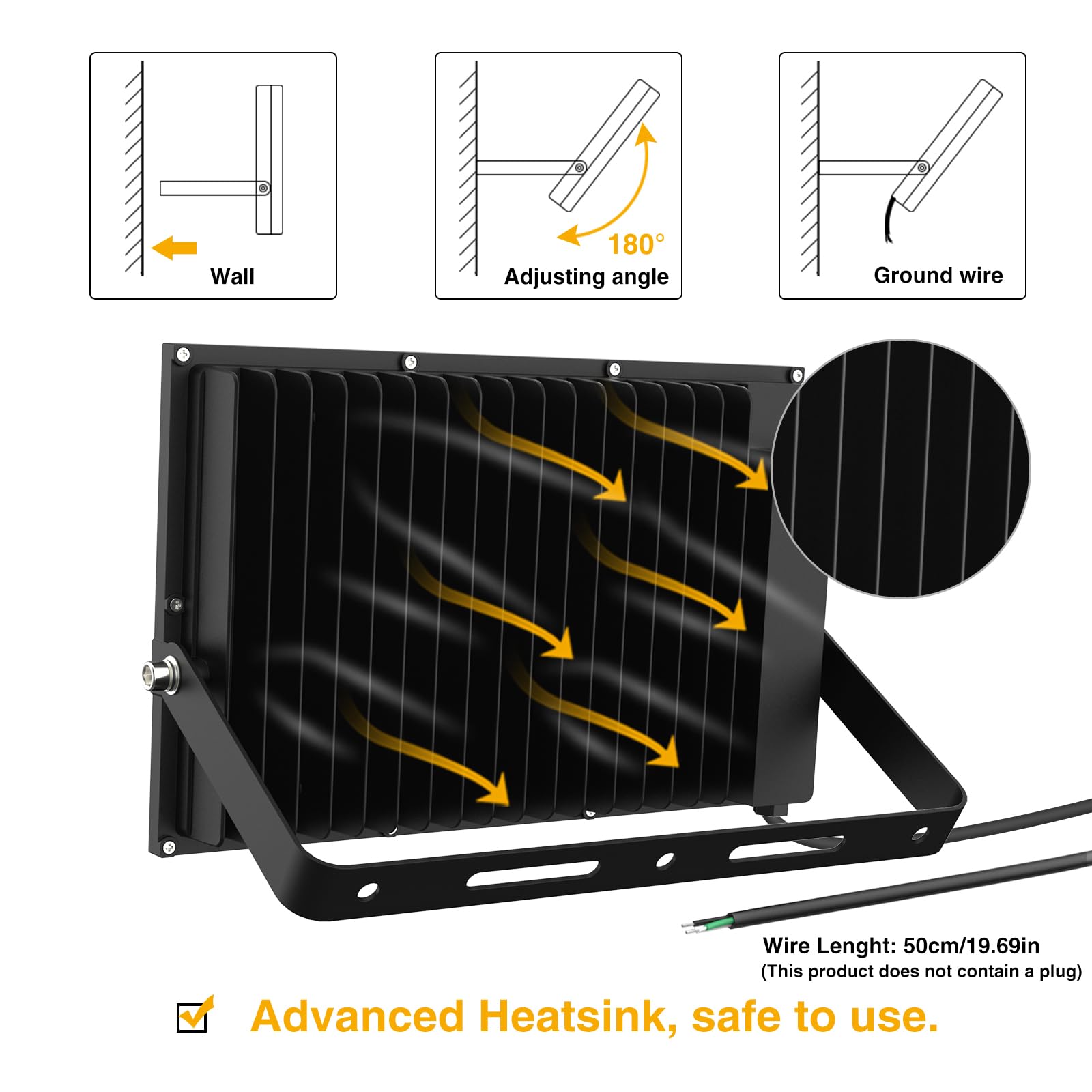 Wall

180°
Adjusting angle

Ground wire

Wire Lenght: 50cm/19.69in
(This product does not contain a plug)

Advanced Heatsink, safe to use.