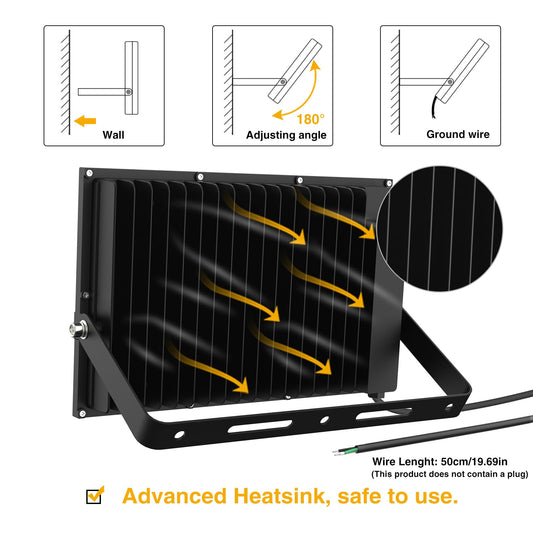 Wall

180°
Adjusting angle

Ground wire

Wire Lenght: 50cm/19.69in
(This product does not contain a plug)

Advanced Heatsink, safe to use.