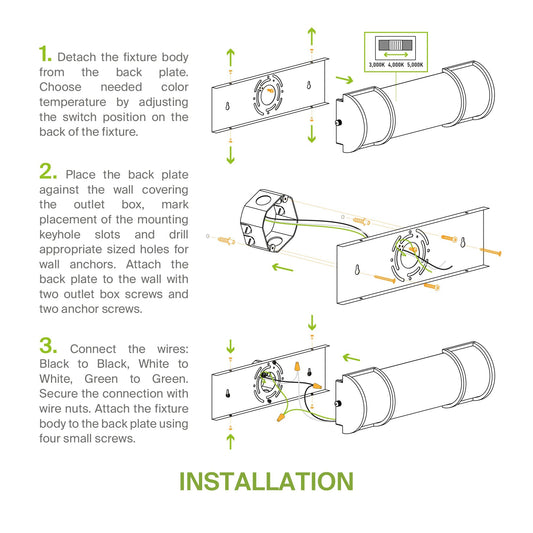 1. Detach the fixture body from the back plate. Choose needed color temperature by adjusting the switch position on the back of the fixture.

3,000K 4,000K 5,000K

2. Place the back plate against the wall covering the outlet box, mark placement of the mounting keyhole slots and drill appropriate sized holes for wall anchors. Attach the back plate to the wall with two outlet box screws and two anchor screws.

3. Connect the wires: Black to Black, White to White, Green to Green. Secure the connection with wire nuts. Attach the fixture body to the back plate using four small screws.

INSTALLATION