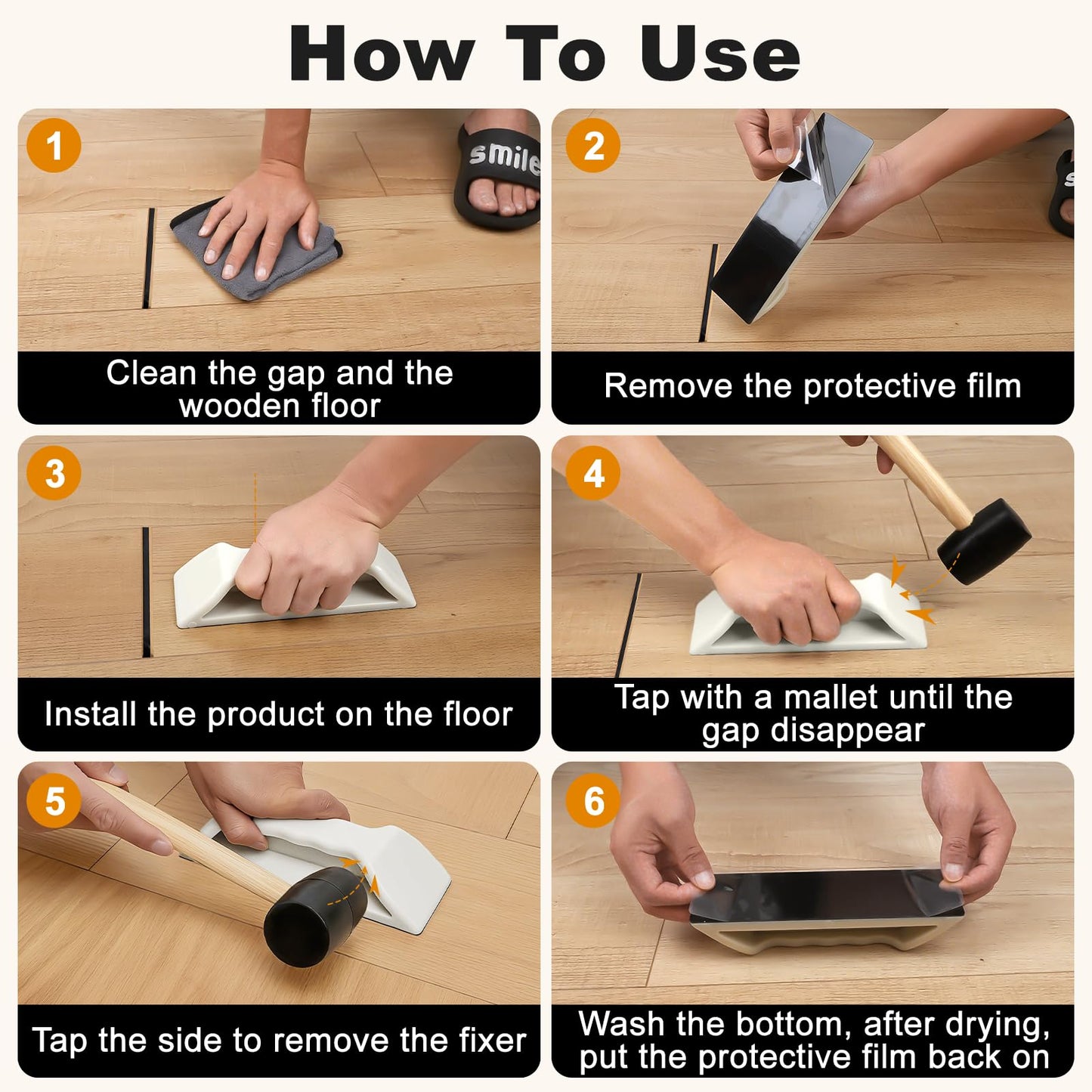 How To Use

1

smile

Clean the gap and the wooden floor

2

Remove the protective film

3

Install the product on the floor

4

Tap with a mallet until the gap disappear

5

Tap the side to remove the fixer

6

Wash the bottom, after drying, put the protective film back on