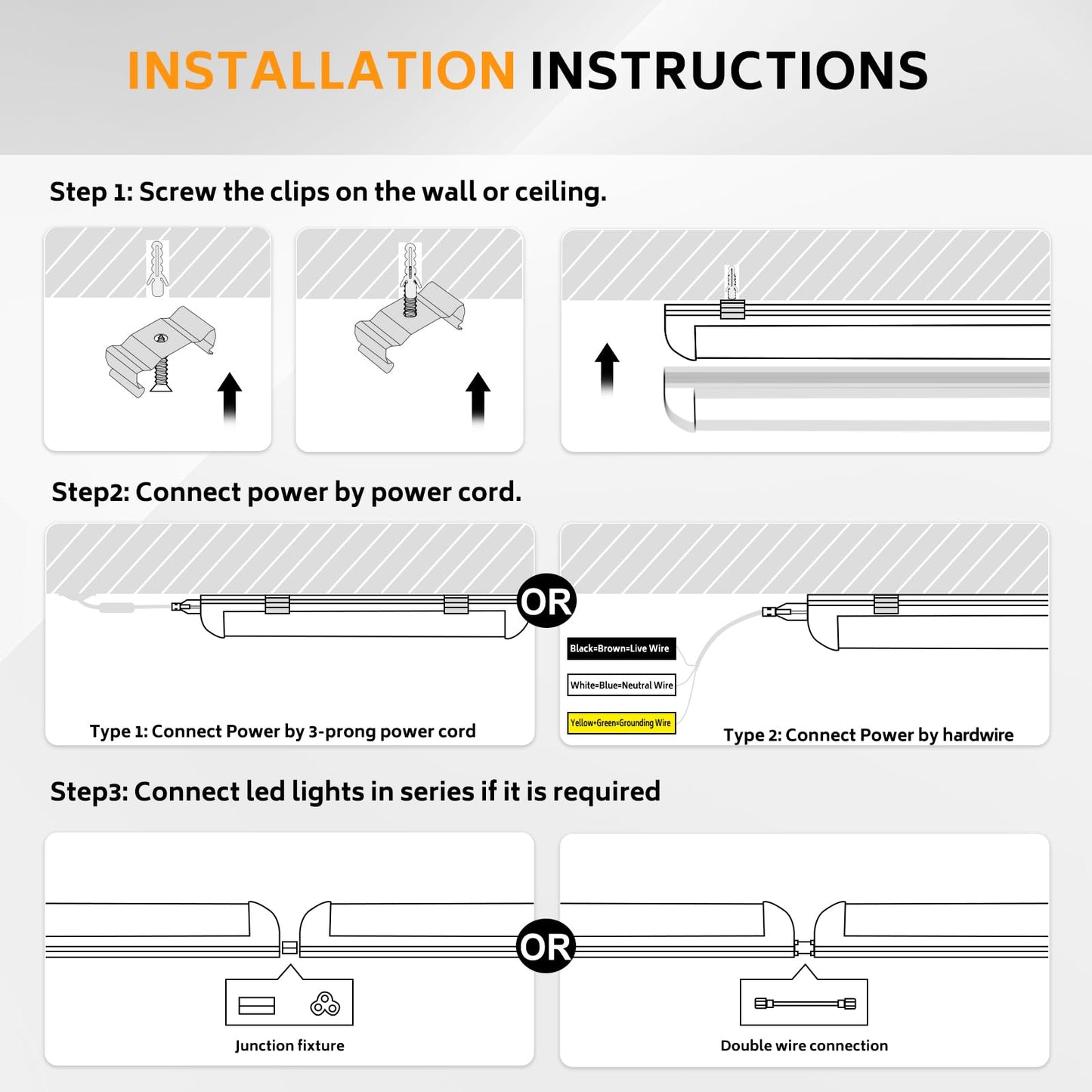 INSTALLATION INSTRUCTIONS

Step 1: Screw the clips on the wall or ceiling.

Step2: Connect power by power cord.

OR

Type 1: Connect Power by 3-prong power cord

Black=Brown=Live Wire

White=Blue=Neutral Wire

Yellow+Green=Grounding Wire

Type 2: Connect Power by hardwire

Step3: Connect led lights in series if it is required

OR

Junction fixture

Double wire connection