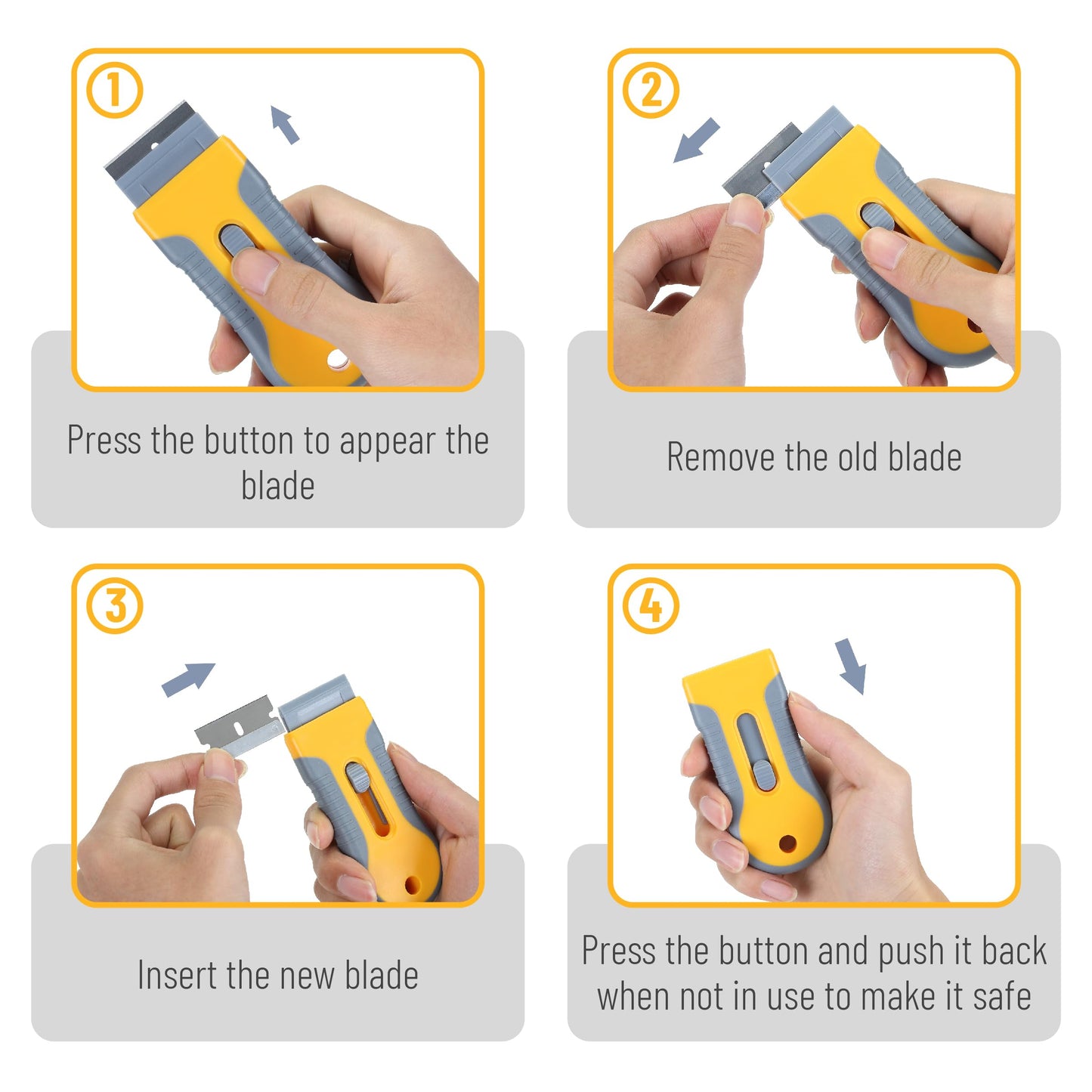 1

Press the button to appear the blade

2

Remove the old blade

3

Insert the new blade

4

Press the button and push it back when not in use to make it safe