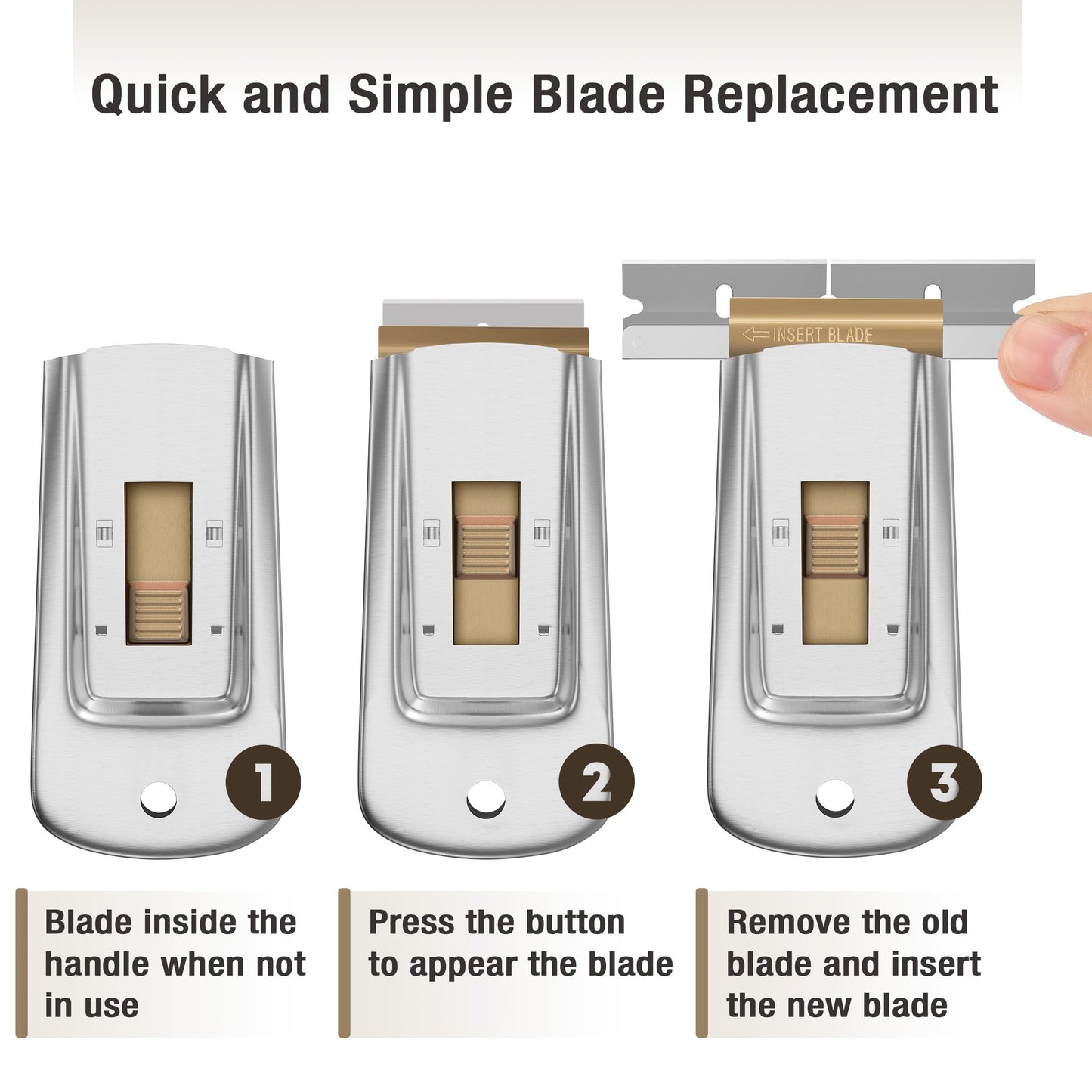 Quick and Simple Blade Replacement

INSERT BLADE

1

2

3

Blade inside the handle when not in use

Press the button to appear the blade

Remove the old blade and insert the new blade